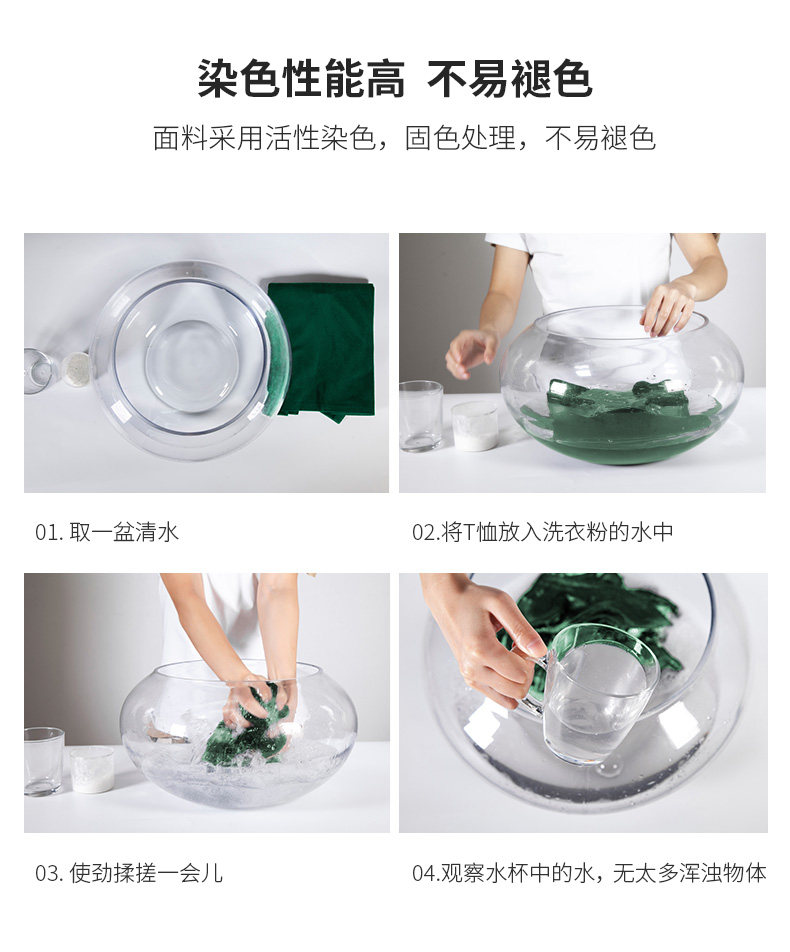 染色性能高 不易褪色

面料采用活性染色，固色处理，不易褪色

01. 取一盆清水

02.将T恤放入洗衣粉的水中

03. 使劲揉搓一会儿

04.观察水杯中的水，无太多浑浊物体