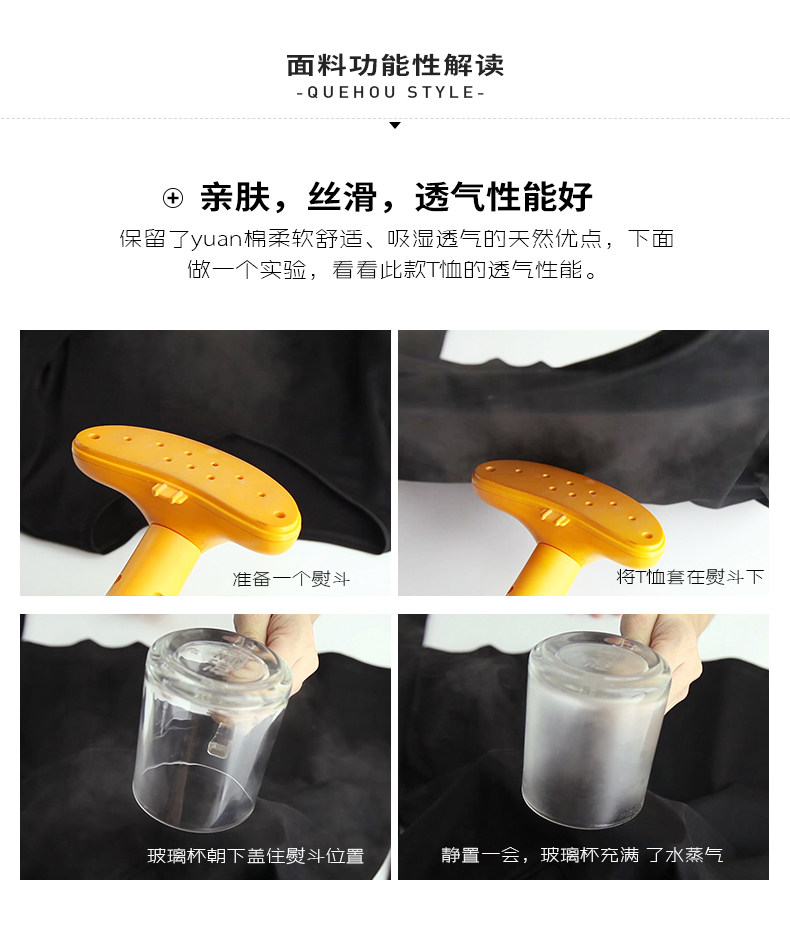 面料功能性解读
-QUEHOU STYLE-

⊕ 亲肤，丝滑，透气性能好
保留了yuan棉柔软舒适、吸湿透气的天然优点，下面做一个实验，看看此款T恤的透气性能。

准备一个熨斗

将T恤套在熨斗下

玻璃杯朝下盖住熨斗位置

静置一会，玻璃杯充满 了水蒸气