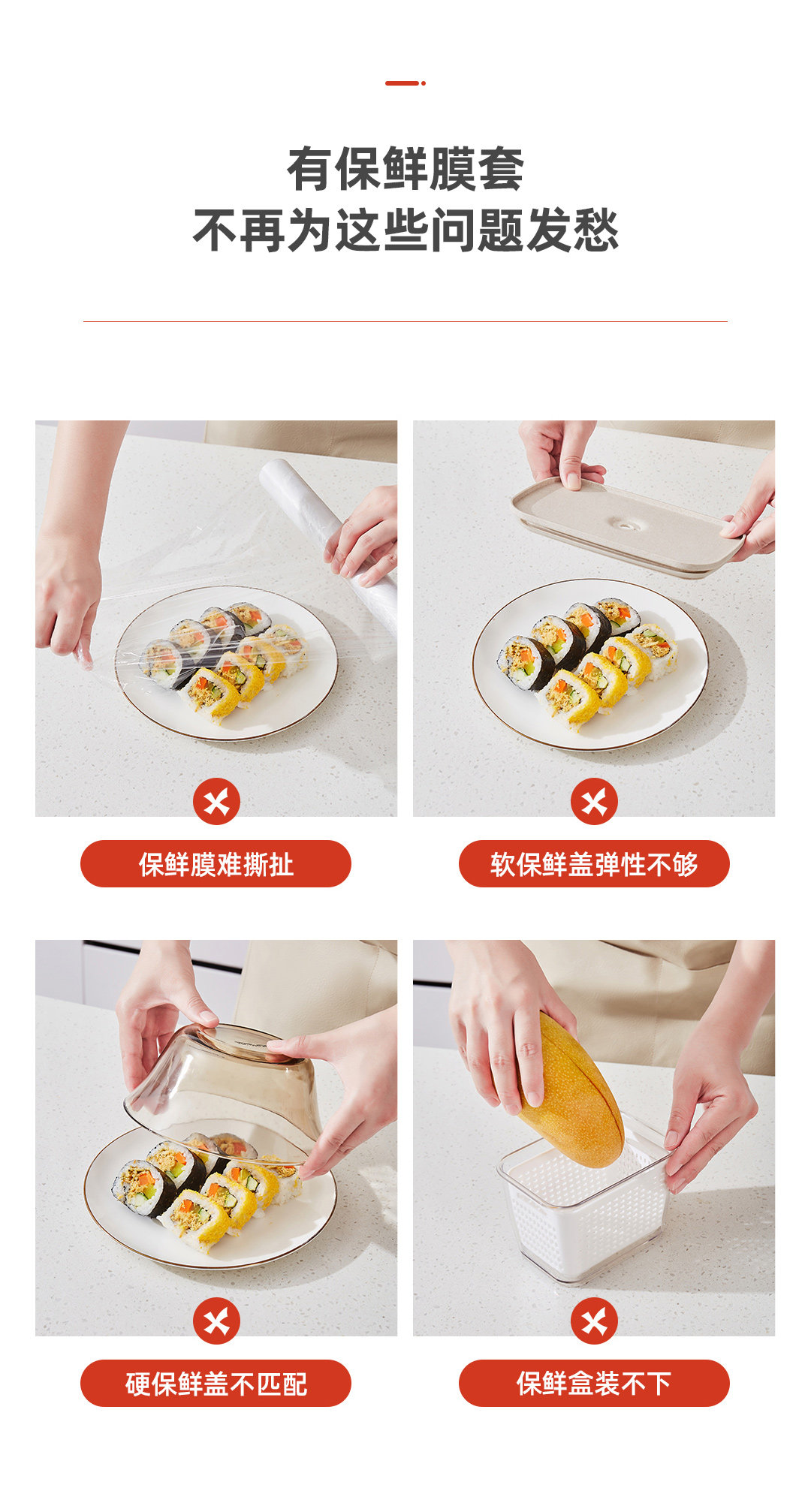 有保鲜膜套
不再为这些问题发愁

保鲜膜难撕扯

软保鲜盖弹性不够

硬保鲜盖不匹配

保鲜盒装不下