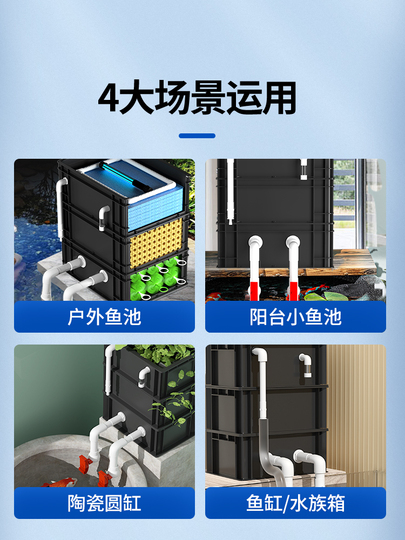 4大场景运用

户外鱼池

阳台小鱼池

陶瓷圆缸

鱼缸/水族箱