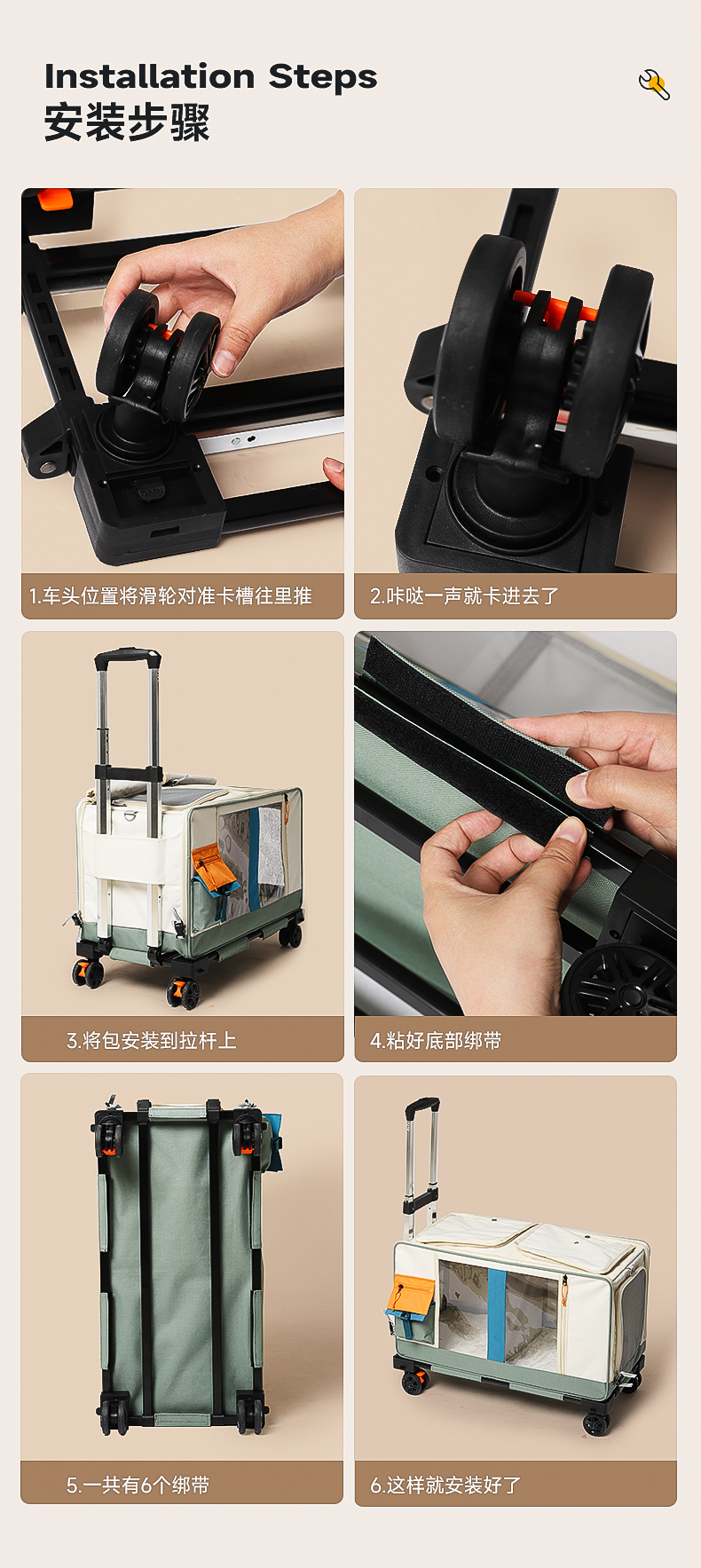 Installation Steps
安装步骤

1.车头位置将滑轮对准卡槽往里推

2.咔哒一声就卡进去了

3.将包安装到拉杆上

4.粘好底部绑带

5.一共有6个绑带

6.这样就安装好了