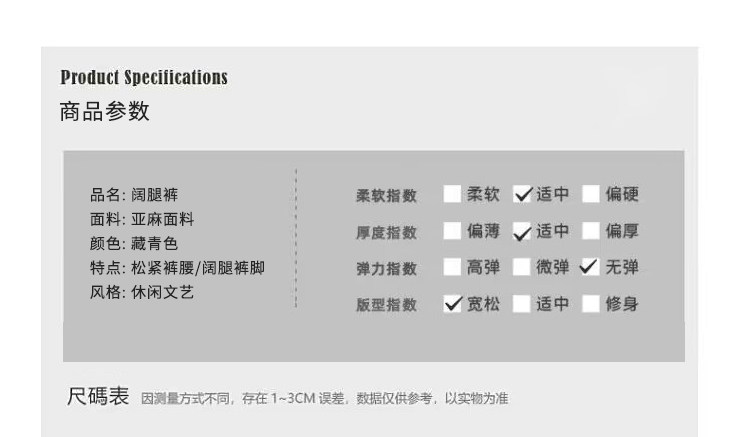 Product Specifications
商品参数

品名: 阔腿裤
面料: 亚麻面料
颜色: 藏青色
特点: 松紧裤腰/阔腿裤脚
风格: 休闲文艺

柔软指数 ☐ 柔软 ☑ 适中 ☐ 偏硬
厚度指数 ☐ 偏薄 ☑ 适中 ☐ 偏厚
弹力指数 ☐ 高弹 ☐ 微弹 ☑ 无弹
版型指数 ☑ 宽松 ☐ 适中 ☐ 修身

尺碼表 因测量方式不同，存在1~3CM误差，数据仅供参考，以实物为准