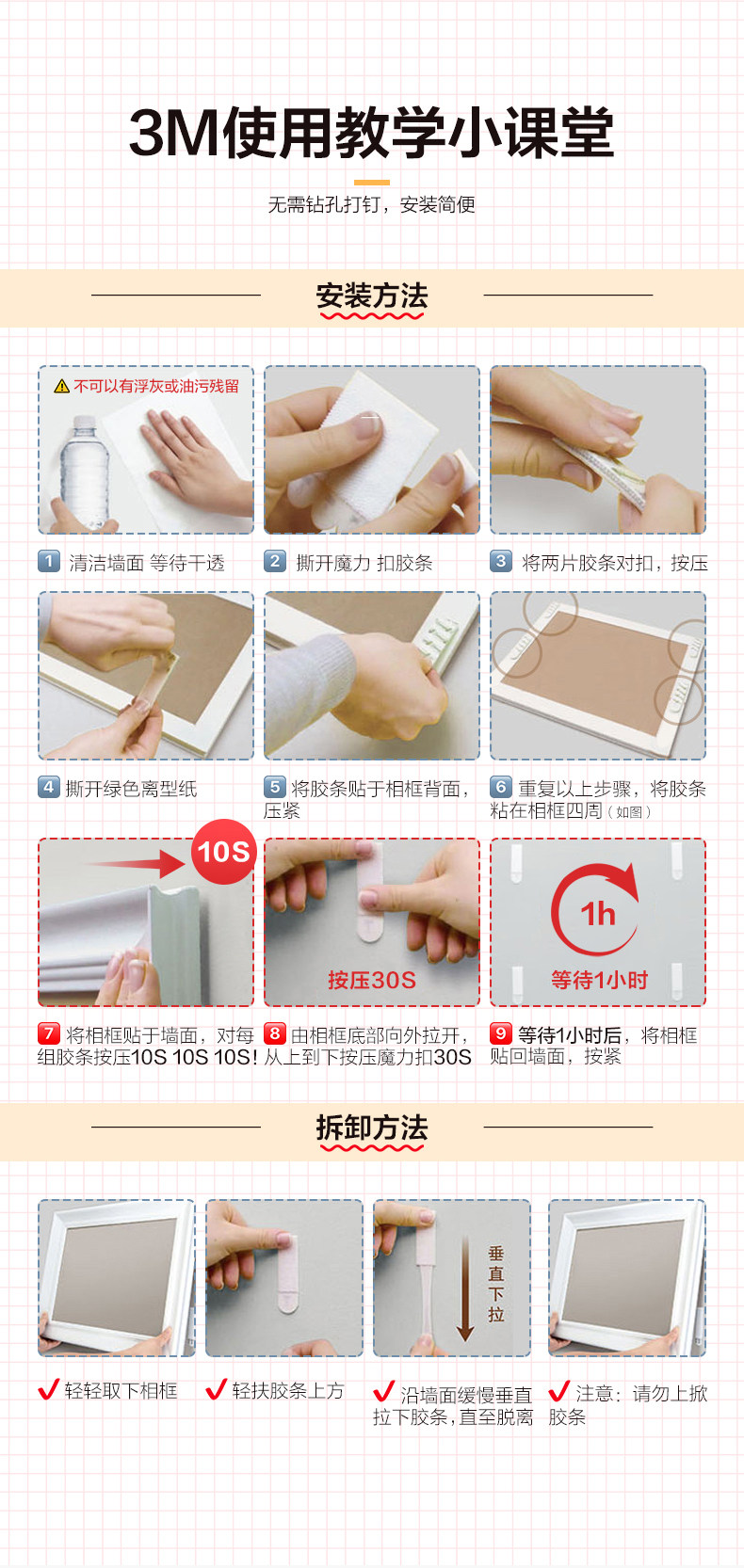 3M使用教学小课堂

无需钻孔打钉，安装简便

安装方法

不可以有浮灰或油污残留

1 清洁墙面 等待干透

2 撕开魔力 扣胶条

3 将两片胶条对扣，按压

4 撕开绿色离型纸

5 将胶条贴于相框背面，压紧

6 重复以上步骤，将胶条粘在相框四周（如图）

10S

按压30S

1h

等待1小时

7 将相框贴于墙面，对每组胶条按压10S 10S 10S!

8 由相框底部向外拉开，从上到下按压魔力扣30S

9 等待1小时后，将相框贴回墙面，按紧

拆卸方法

垂直下拉

轻轻取下相框

轻扶胶条上方

沿墙面缓慢垂直拉下胶条，直至脱离

注意：请勿上掀胶条