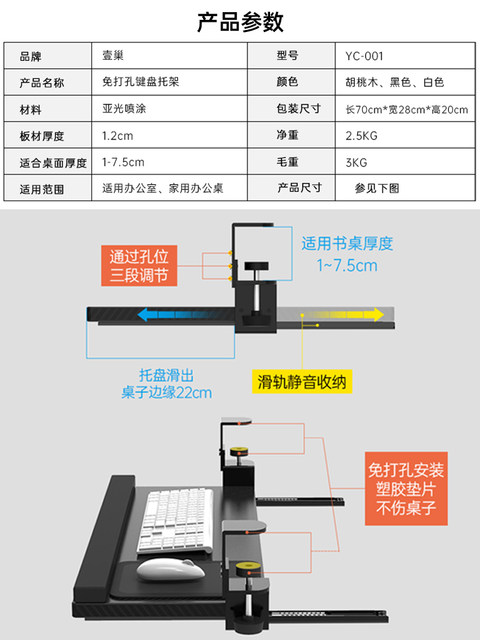 产品参数

| 品牌 | 壹巢 | 型号 | YC-001 |
|---|---|---|---|
| 产品名称 | 免打孔键盘托架 | 颜色 | 胡桃木、黑色、白色 |
| 材料 | 亚光喷涂 | 包装尺寸 | 长70cm*宽28cm*高20cm |
| 板材厚度 | 1.2cm | 净重 | 2.5KG |
| 适合桌面厚度 | 1-7.5cm | 毛重 | 3KG |
| 适用范围 | 适用办公室、家用办公桌 | 产品尺寸 | 参见下图 |

通过孔位
三段调节

适用书桌厚度
1~7.5cm

托盘滑出
桌子边缘22cm

滑轨静音收纳

免打孔安装
塑胶垫片
不伤桌子