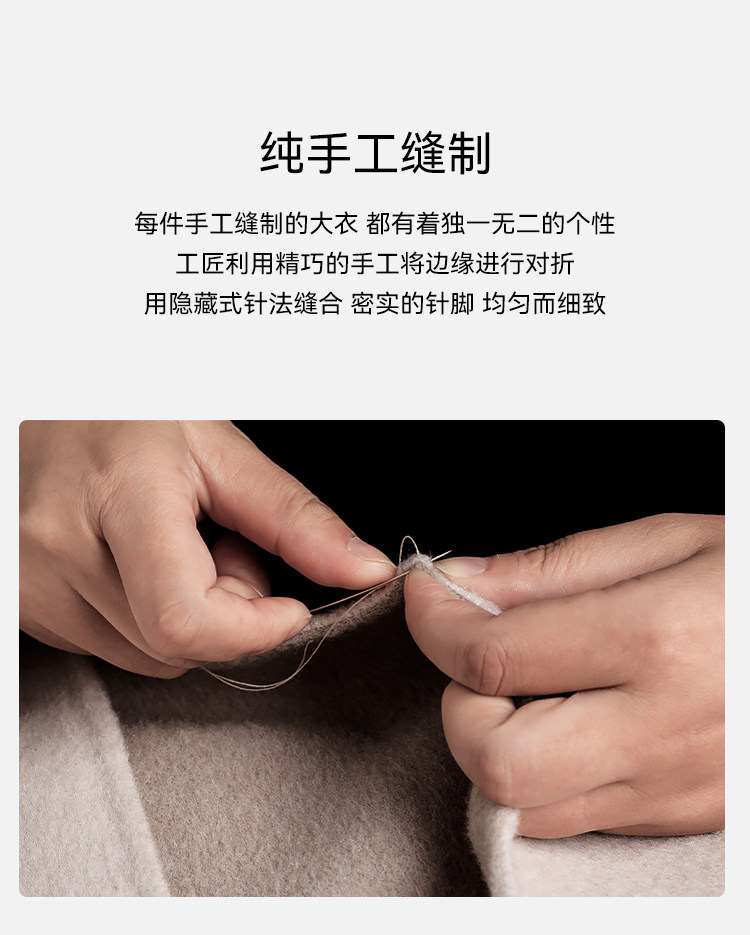 纯手工缝制

每件手工缝制的大衣 都有着独一无二的个性
工匠利用精巧的手工将边缘进行对折
用隐藏式针法缝合 密实的针脚 均匀而细致