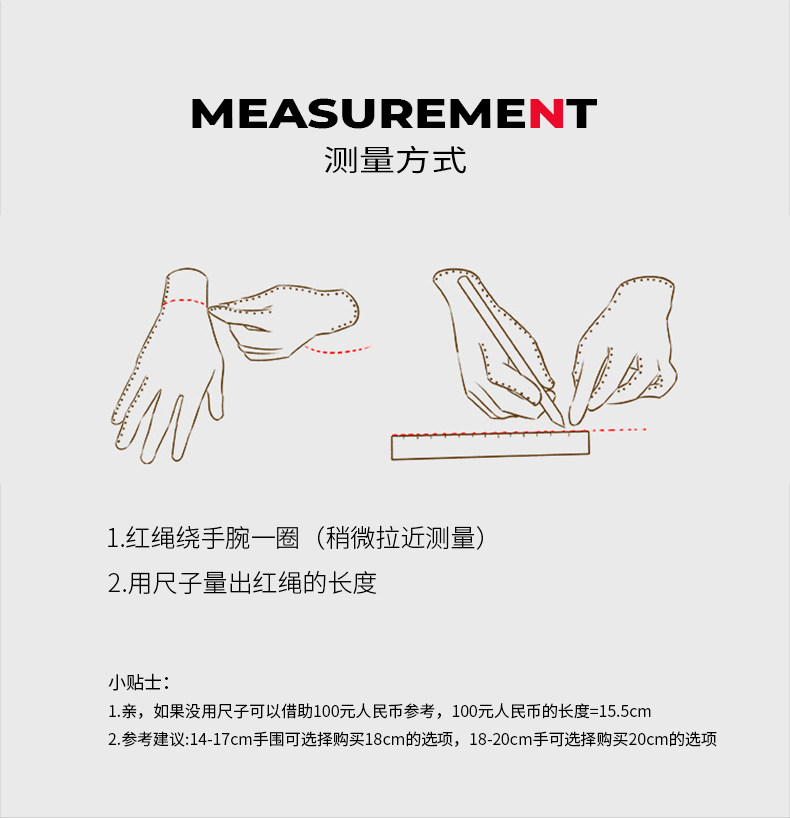 MEASUREMENT
测量方式

1.红绳绕手腕一圈（稍微拉近测量）
2.用尺子量出红绳的长度

小贴士：
1.亲，如果没用尺子可以借助100元人民币参考，100元人民币的长度=15.5cm
2.参考建议:14-17cm手围可选择购买18cm的选项，18-20cm手可选择购买20cm的选项