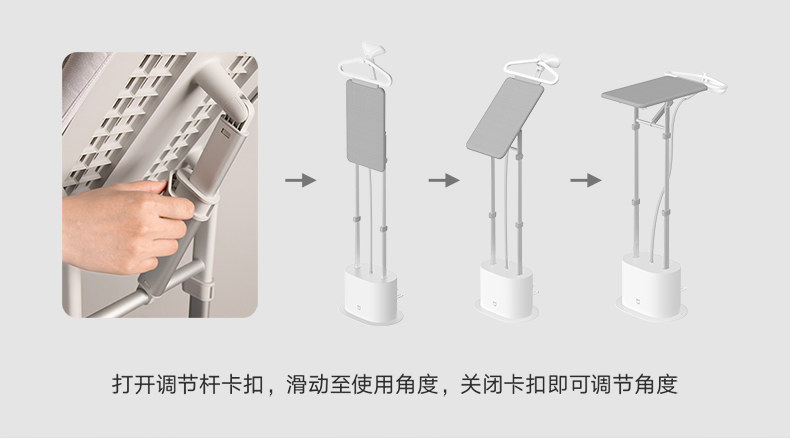 打开调节杆卡扣，滑动至使用角度，关闭卡扣即可调节角度