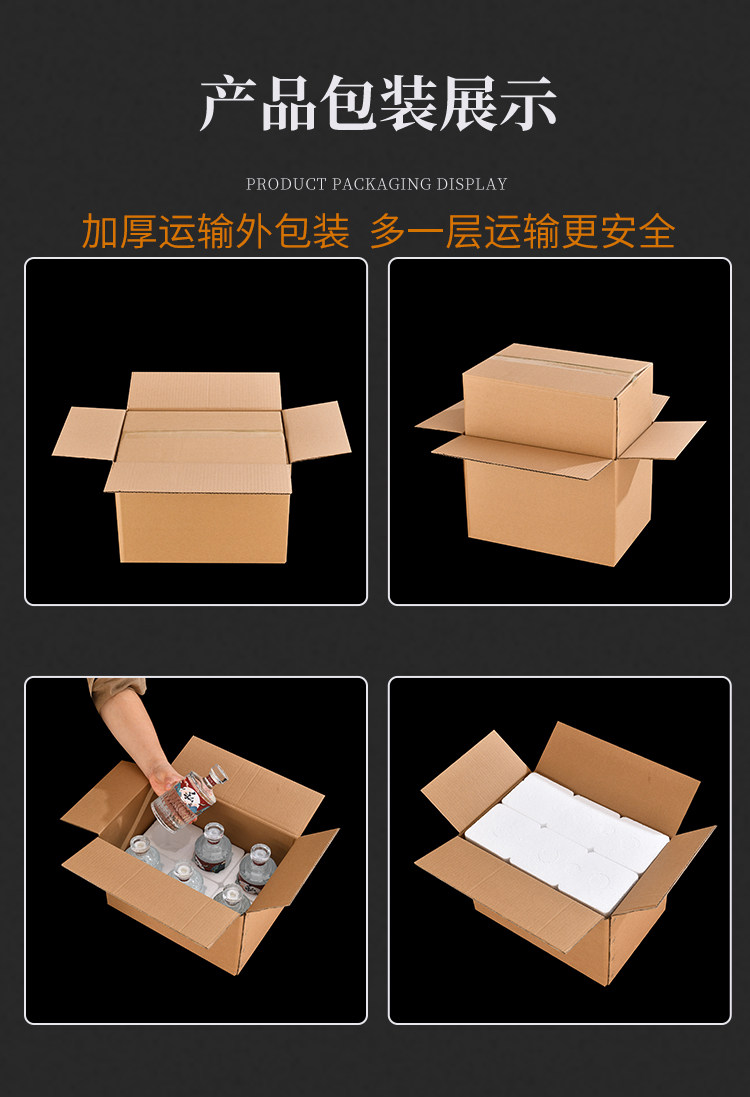 产品包装展示

PRODUCT PACKAGING DISPLAY

加厚运输外包装 多一层运输更安全