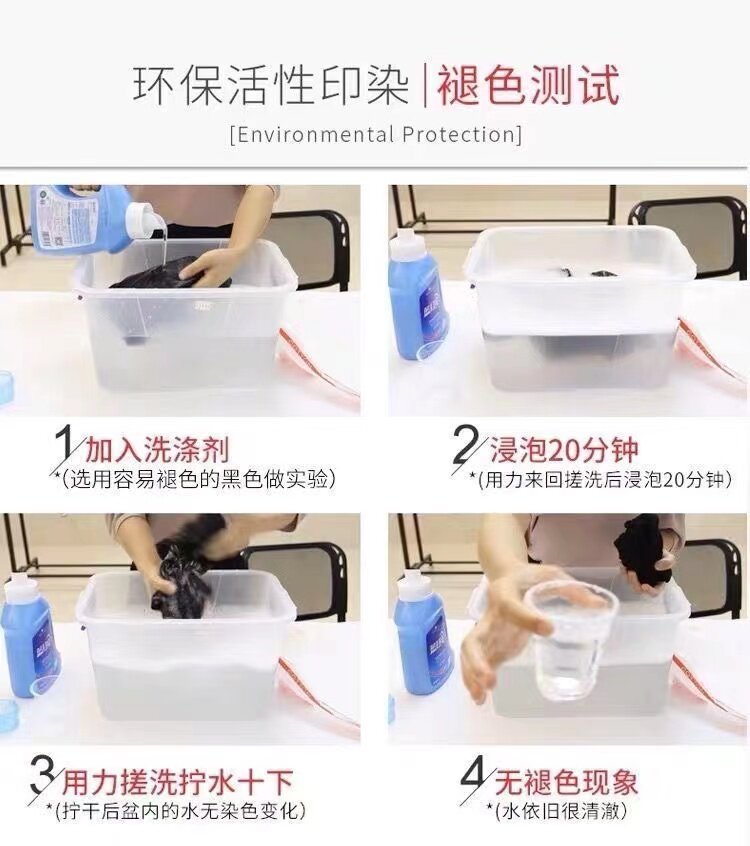 环保活性印染 | 褪色测试
[Environmental Protection]

1 加入洗涤剂
*(选用容易褪色的黑色做实验)

2 浸泡20分钟
*(用力来回搓洗后浸泡20分钟)

3 用力搓洗拧水十下
*(拧干后盆内的水无染色变化)

4 无褪色现象
*(水依旧很清澈)