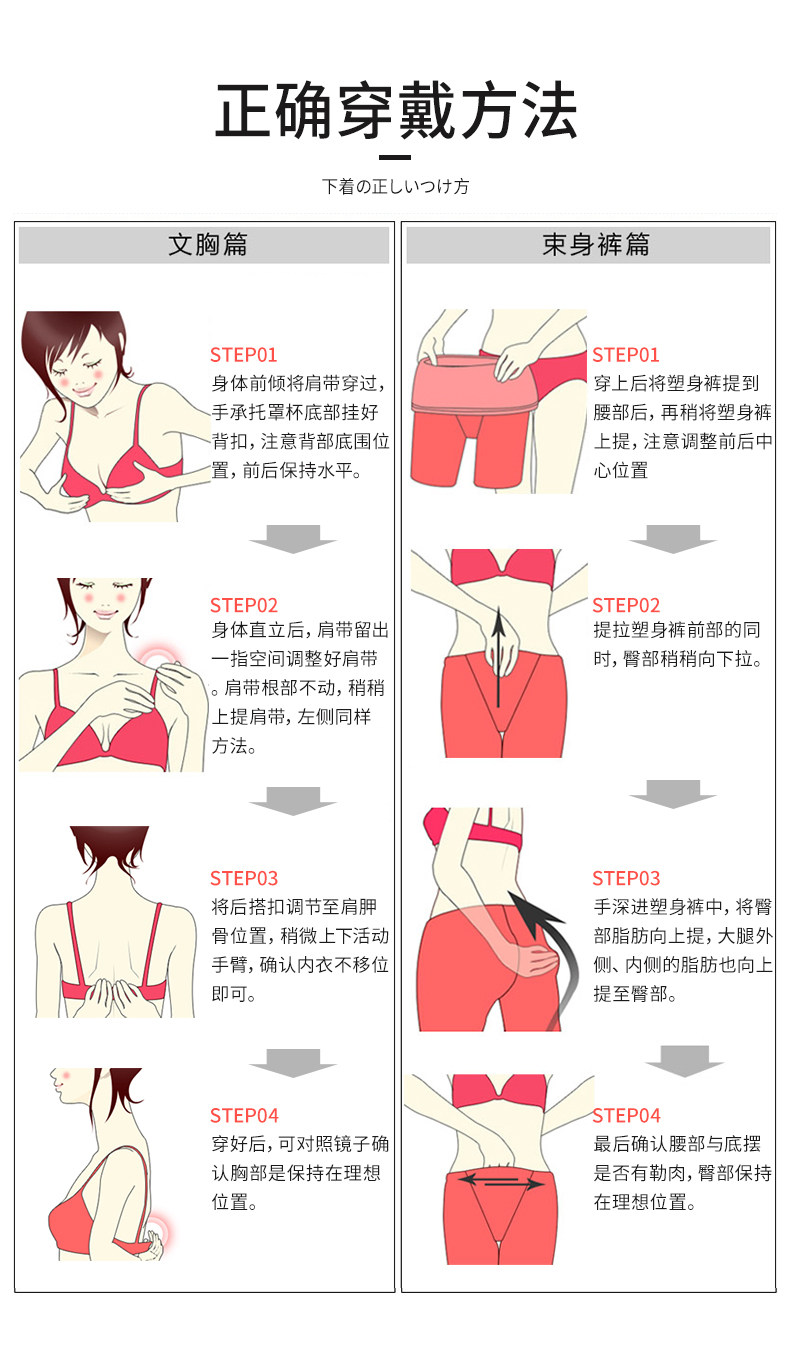 正确穿戴方法

下着の正しいつけ方

文胸篇

STEP01
身体前倾将肩带穿过，手承托罩杯底部挂好背扣，注意背部底围位置，前后保持水平。

STEP02
身体直立后，肩带留出一指空间调整好肩带。肩带根部不动，稍稍上提肩带，左侧同样方法。

STEP03
将后搭扣调节至肩胛骨位置，稍微上下活动手臂，确认内衣不移位即可。

STEP04
穿好后，可对照镜子确认胸部是保持在理想位置。

束身裤篇

STEP01
穿上后将塑身裤提到腰部后，再稍将塑身裤上提，注意调整前后中心位置

STEP02
提拉塑身裤前部的同时，臀部稍稍向下拉。

STEP03
手深进塑身裤中，将臀部脂肪向上提，大腿外侧、内侧的脂肪也向上提至臀部。

STEP04
最后确认腰部与底摆是否有勒肉，臀部保持在理想位置。