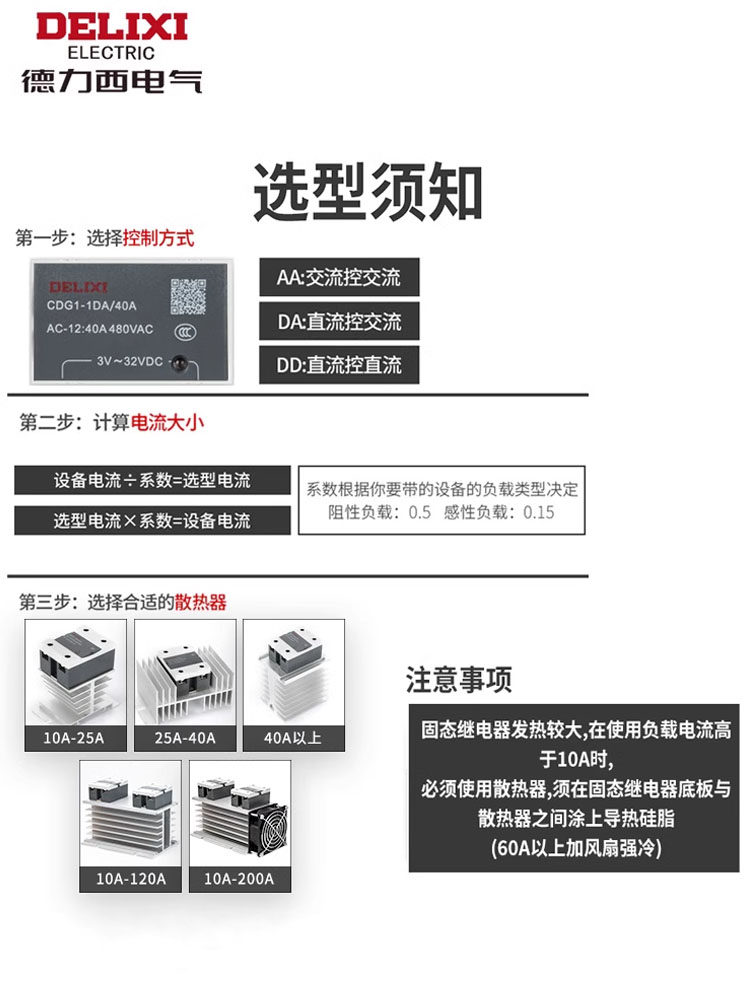 DELIXI
ELECTRIC
德力西电气

选型须知

第一步：选择控制方式

DELIXI
CDG1-1DA/40A
AC-12:40A 480VAC
3V~32VDC

AA:交流控交流
DA:直流控交流
DD:直流控直流

第二步：计算电流大小

设备电流÷系数=选型电流
选型电流×系数=设备电流

系数根据你要带的设备的负载类型决定
阻性负载：0.5 感性负载：0.15

第三步：选择合适的散热器

10A-25A
25A-40A
40A以上
10A-120A
10A-200A

注意事项

固态继电器发热较大,在使用负载电流高于10A时,
必须使用散热器,须在固态继电器底板与散热器之间涂上导热硅脂
(60A以上加风扇强冷)