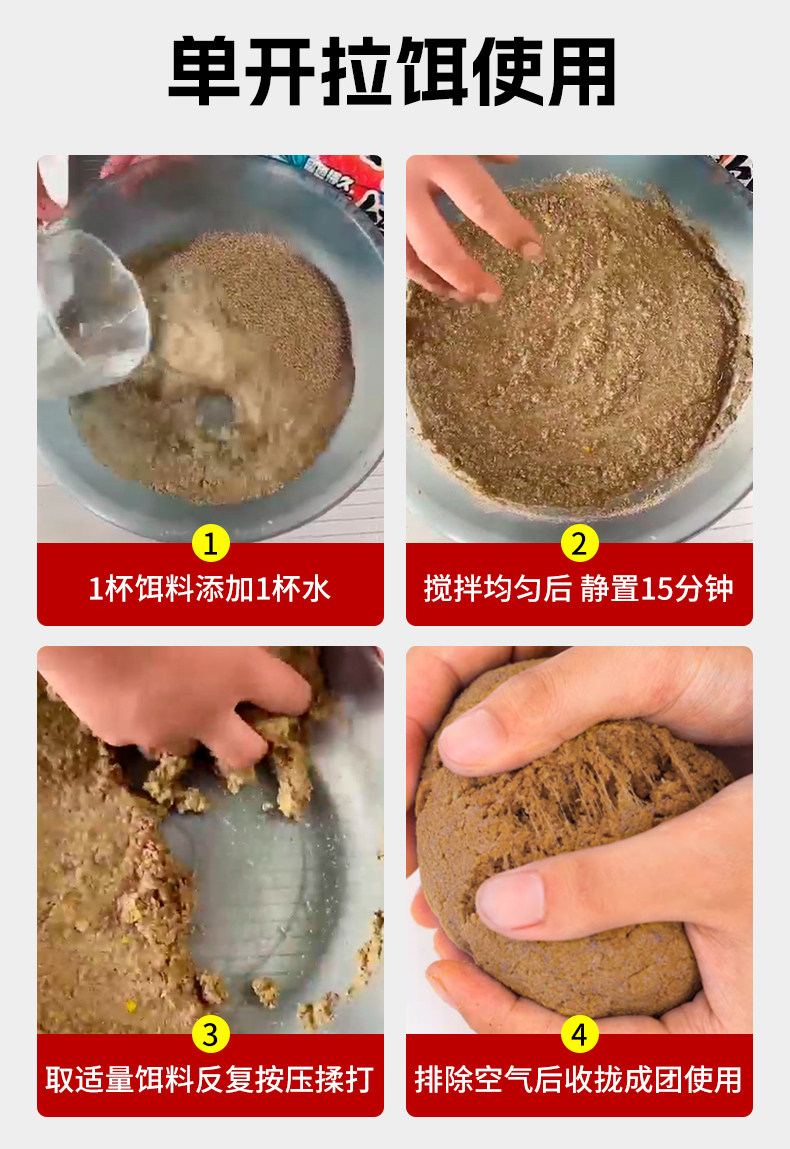 单开拉饵使用

1
1杯饵料添加1杯水

2
搅拌均匀后 静置15分钟

3
取适量饵料反复按压揉打

4
排除空气后收拢成团使用