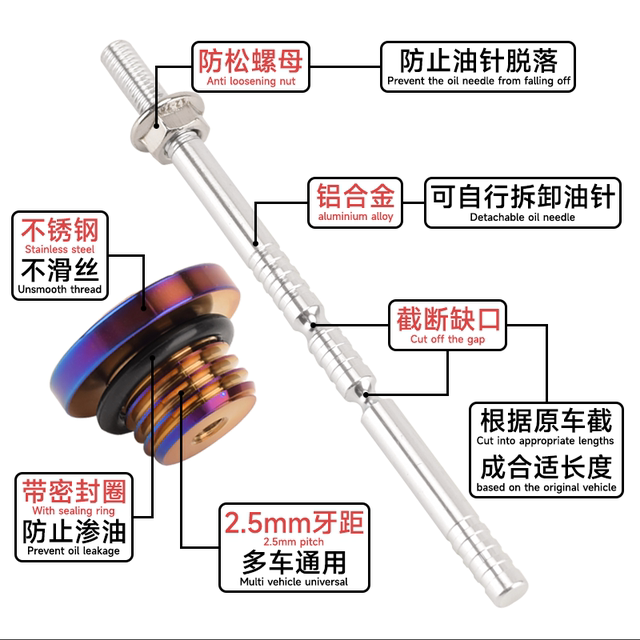 防松螺母
Anti loosening nut

防止油针脱落
Prevent the oil needle from falling off

铝合金
aluminium alloy

可自行拆卸油针
Detachable oil needle

不锈钢
Stainless steel
不滑丝
Unsmooth thread

截断缺口
Cut off the gap

根据原车截
Cut into appropriate lengths
成合适长度
based on the original vehicle

带密封圈
With sealing ring
防止渗油
Prevent oil leakage

2.5mm牙距
2.5mm pitch
多车通用
Multi vehicle universal