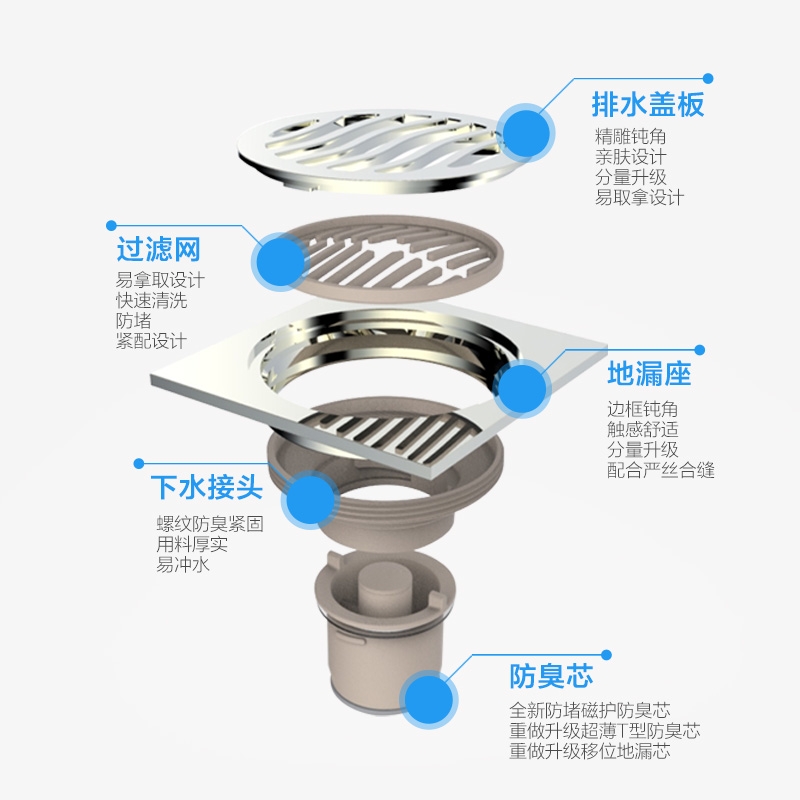 排水盖板
精雕钝角
亲肤设计
分量升级
易取拿设计

过滤网
易拿取设计
快速清洗
防堵
紧配设计

地漏座
边框钝角
触感舒适
分量升级
配合严丝合缝

下水接头
螺纹防臭紧固
用料厚实
易冲水

防臭芯
全新防堵磁护防臭芯
重做升级超薄T型防臭芯
重做升级移位地漏芯