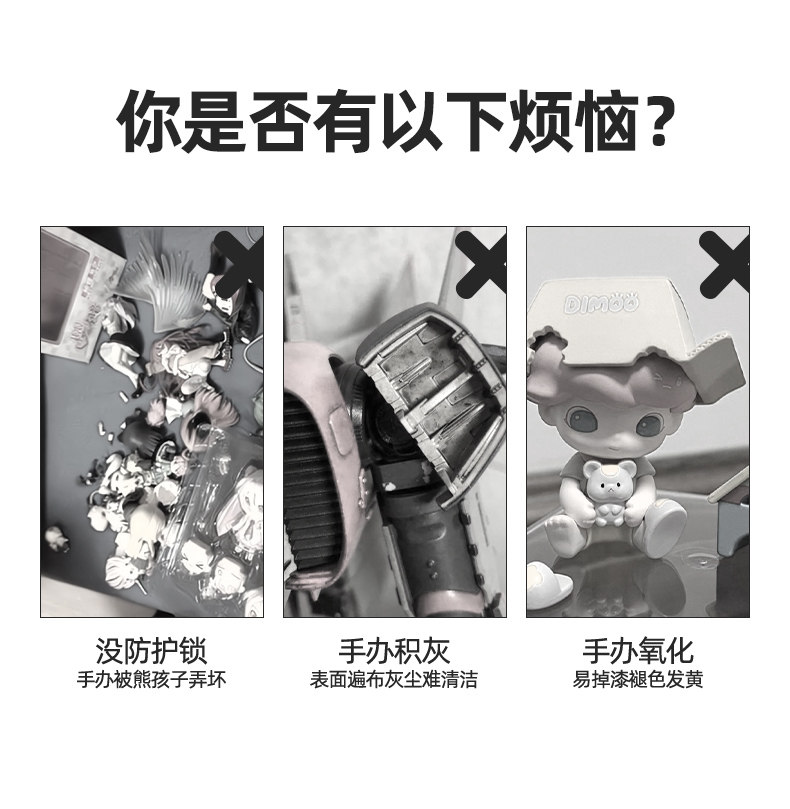 你是否有以下烦恼？

DIMOO

没防护锁
手办被熊孩子弄坏

手办积灰
表面遍布灰尘难清洁

手办氧化
易掉漆褪色发黄