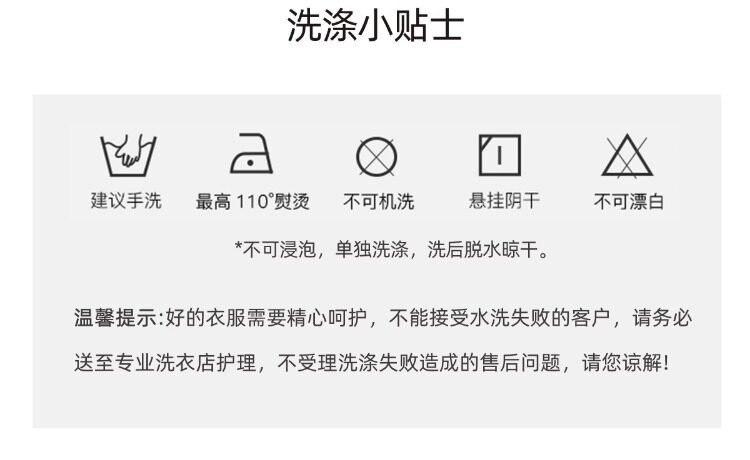 洗涤小贴士

建议手洗 最高110°熨烫 不可机洗 悬挂阴干 不可漂白

*不可浸泡，单独洗涤，洗后脱水晾干。

温馨提示:好的衣服需要精心呵护，不能接受水洗失败的客户，请务必送至专业洗衣店护理，不受理洗涤失败造成的售后问题，请您谅解!