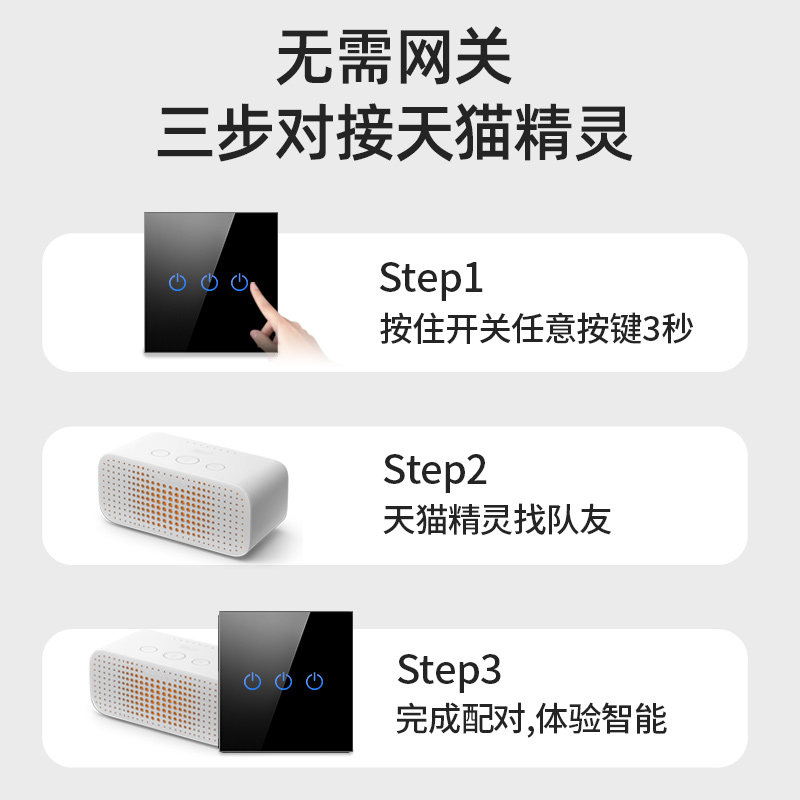 无需网关
三步对接天猫精灵

Step1
按住开关任意按键3秒

Step2
天猫精灵找队友

Step3
完成配对,体验智能