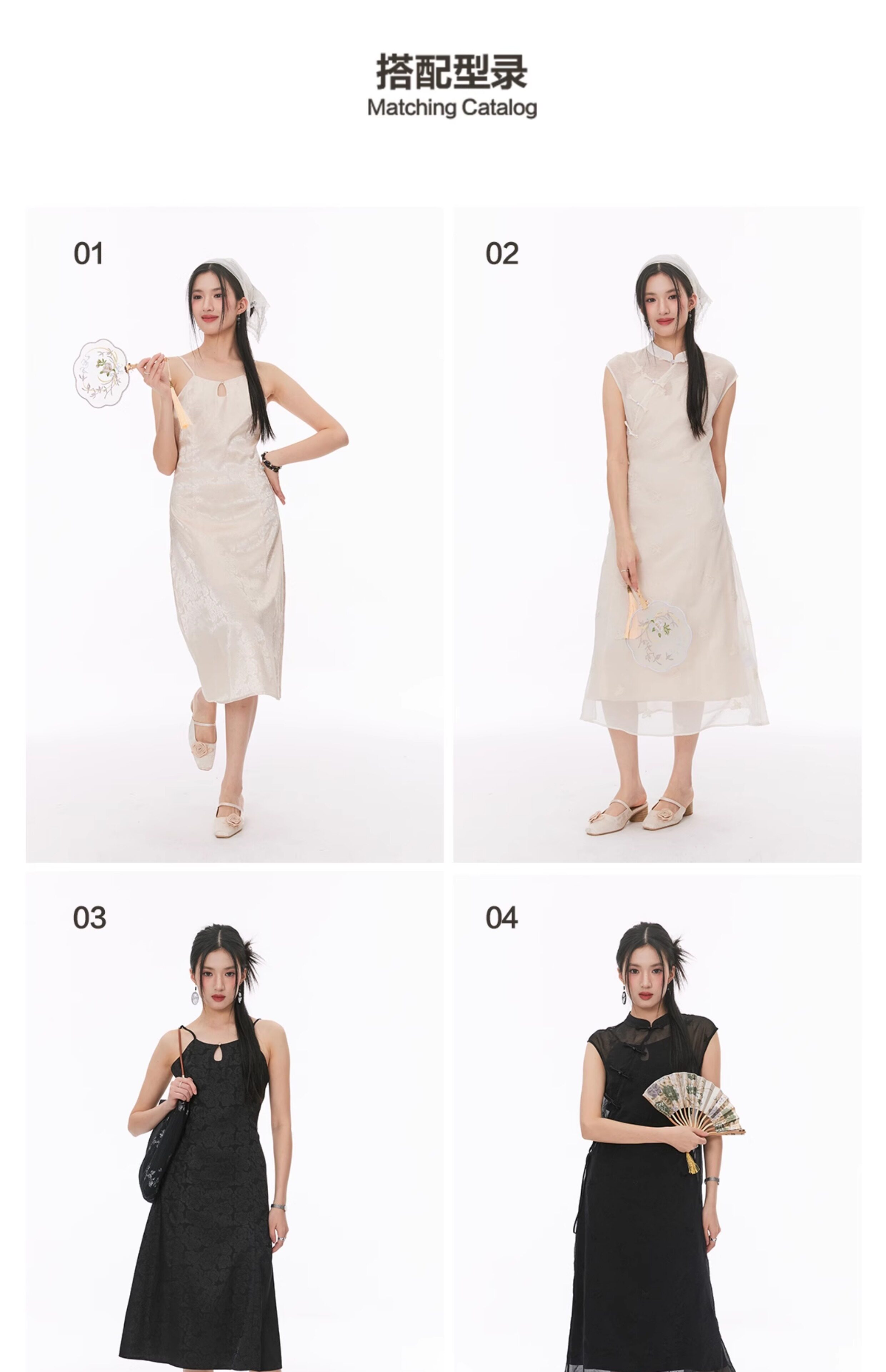 搭配型录
Matching Catalog

01

02

03

04