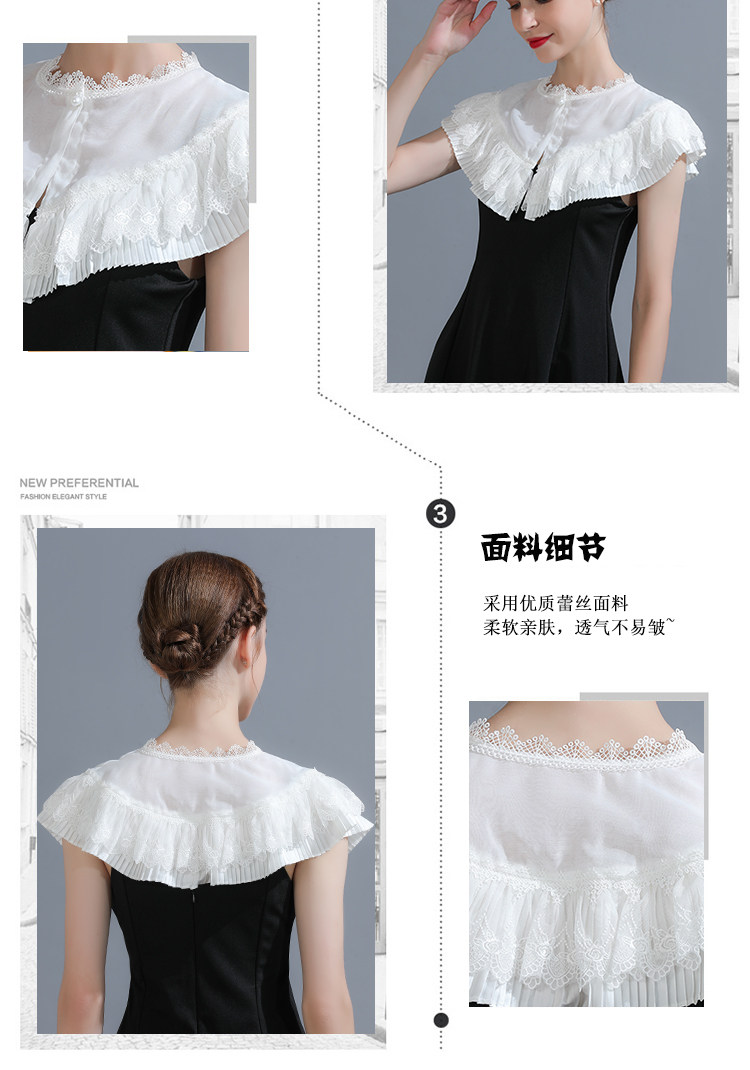 NEW PREFERENTIAL
FASHION ELEGANT STYLE

3

面料细节

采用优质蕾丝面料
柔软亲肤，透气不易皱~