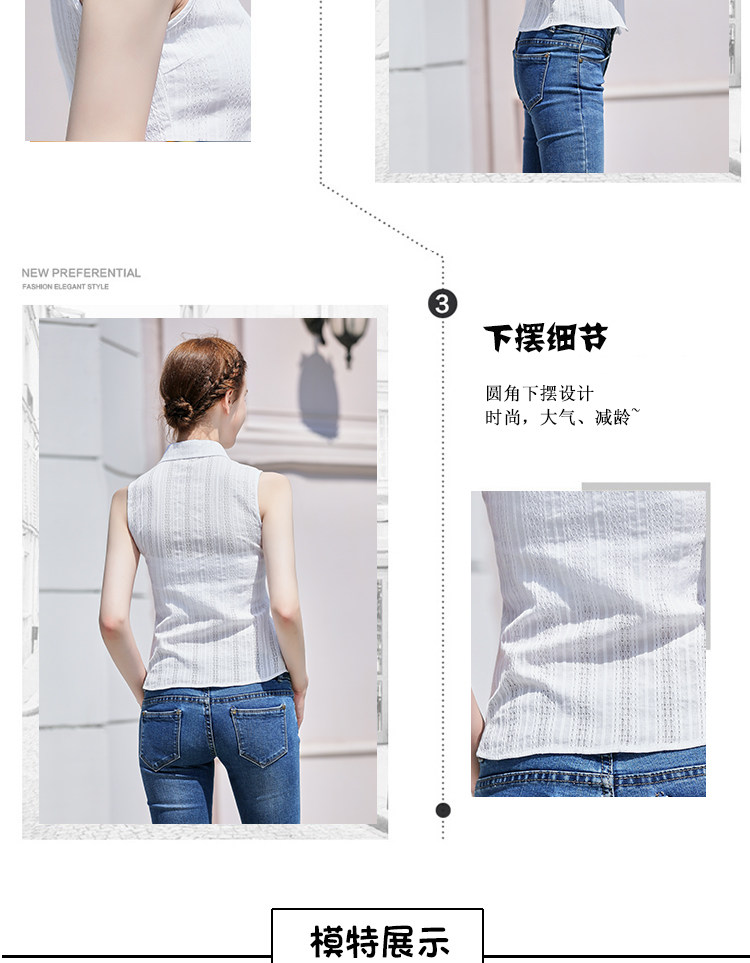 NEW PREFERENTIAL
FASHION ELEGANT STYLE

3

下摆细节

圆角下摆设计
时尚，大气、减龄~

模特展示