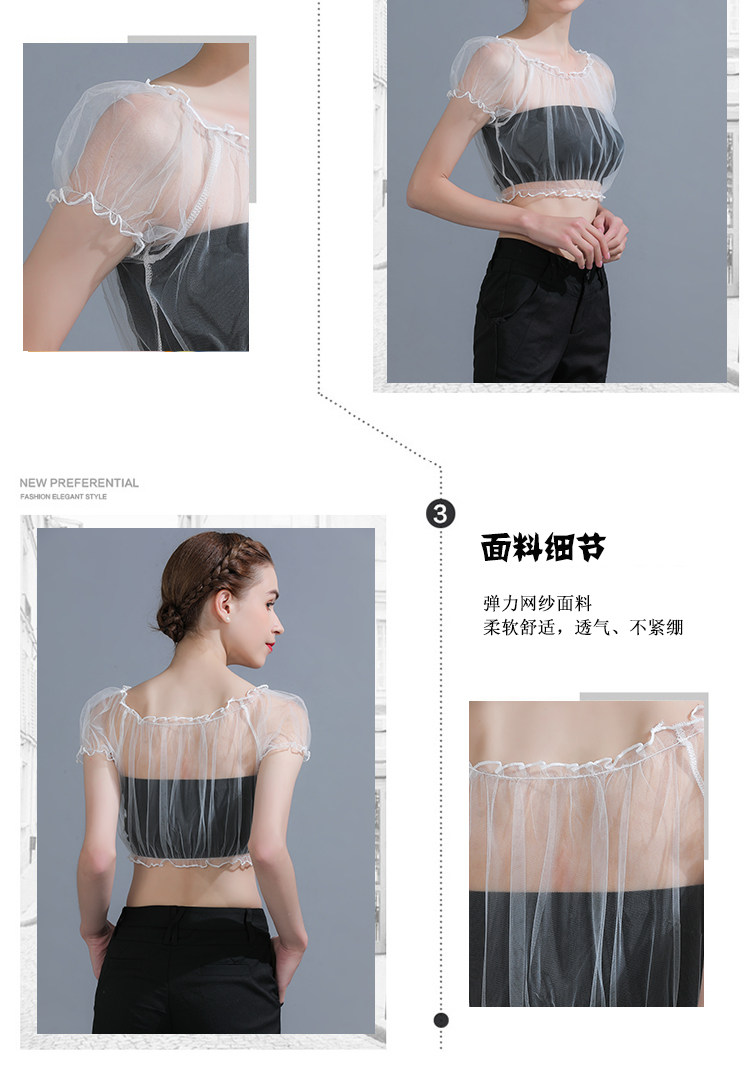 NEW PREFERENTIAL
FASHION ELEGANT STYLE

3

面料细节

弹力网纱面料
柔软舒适，透气、不紧绷