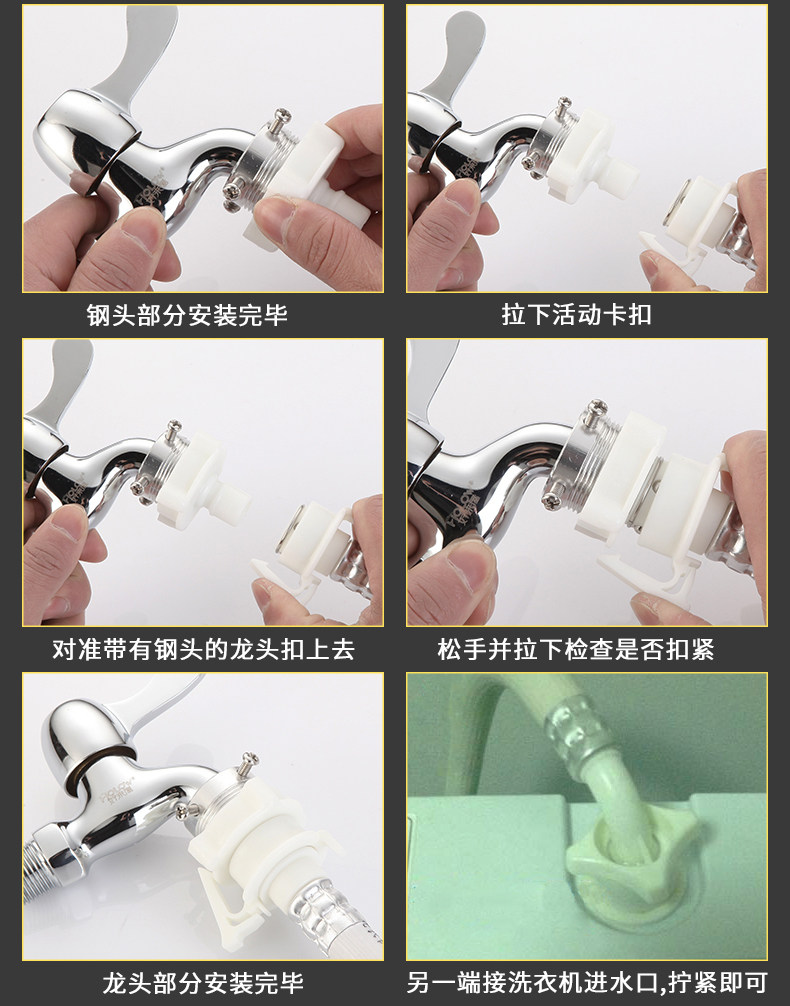 钢头部分安装完毕

拉下活动卡扣

对准带有钢头的龙头扣上去

松手并拉下检查是否扣紧

龙头部分安装完毕

另一端接洗衣机进水口,拧紧即可