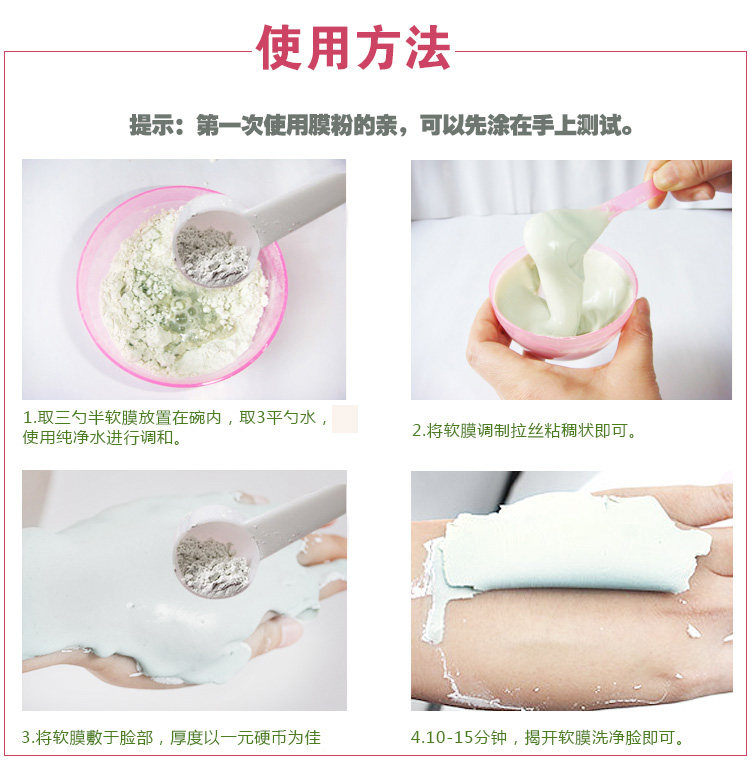 使用方法

提示：第一次使用膜粉的亲，可以先涂在手上测试。

1.取三勺半软膜放置在碗内，取3平勺水，使用纯净水进行调和。

2.将软膜调制拉丝粘稠状即可。

3.将软膜敷于脸部，厚度以一元硬币为佳

4.10-15分钟，揭开软膜洗净脸即可。