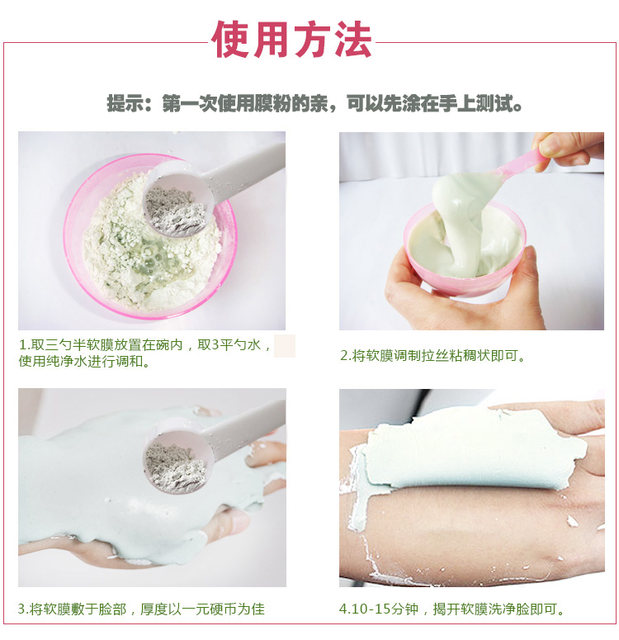 使用方法

提示：第一次使用膜粉的亲，可以先涂在手上测试。

1.取三勺半软膜放置在碗内，取3平勺水，使用纯净水进行调和。

2.将软膜调制拉丝粘稠状即可。

3.将软膜敷于脸部，厚度以一元硬币为佳

4.10-15分钟，揭开软膜洗净脸即可。