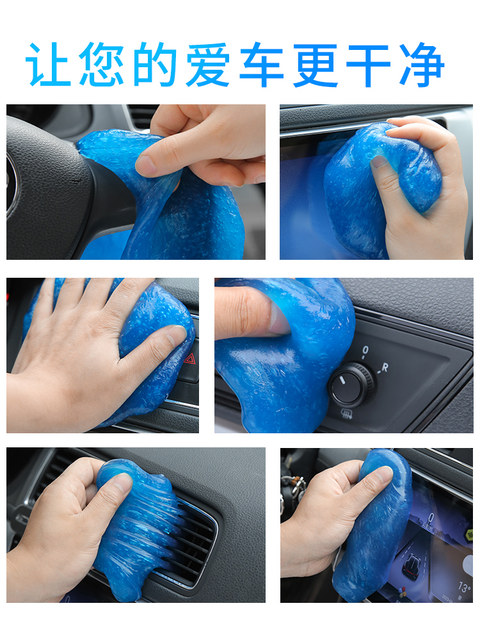 让您的爱车更干净

0
R

0

13°