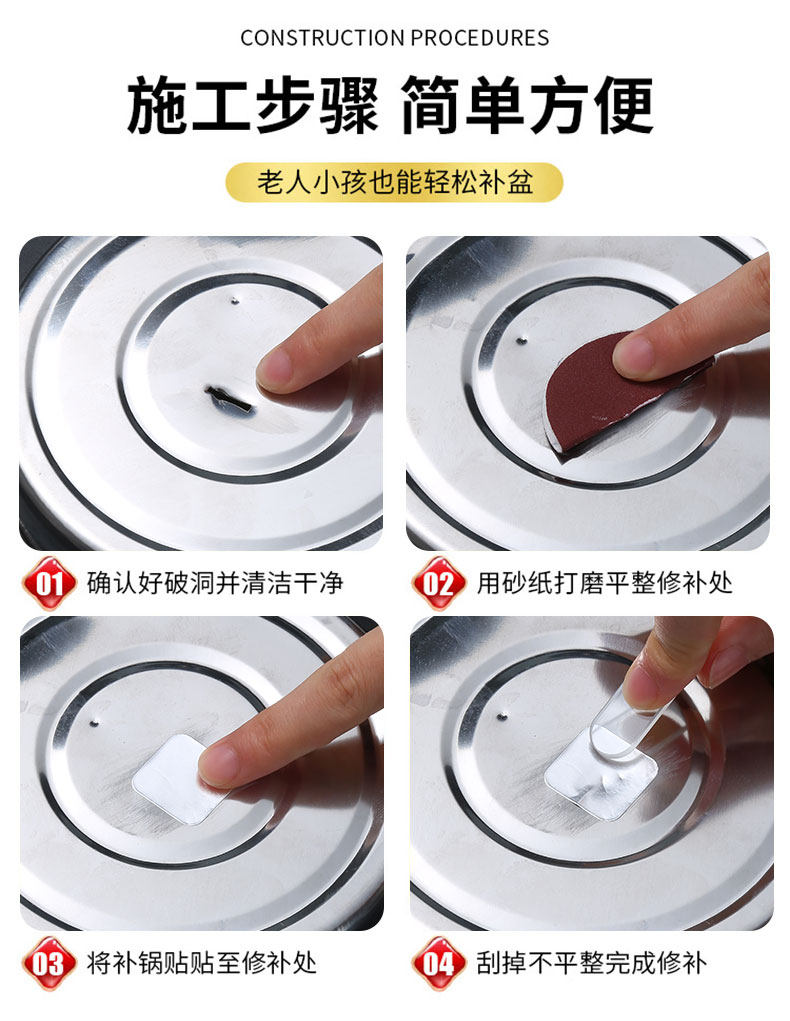 CONSTRUCTION PROCEDURES

施工步骤 简单方便

老人小孩也能轻松补盆

01 确认好破洞并清洁干净

02 用砂纸打磨平整修补处

03 将补锅贴贴至修补处

04 刮掉不平整完成修补