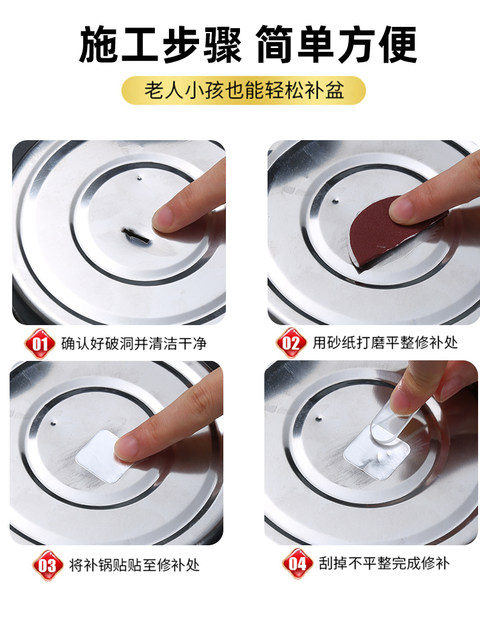 施工步骤 简单方便

老人小孩也能轻松补盆

01 确认好破洞并清洁干净

02 用砂纸打磨平整修补处

03 将补锅贴贴至修补处

04 刮掉不平整完成修补