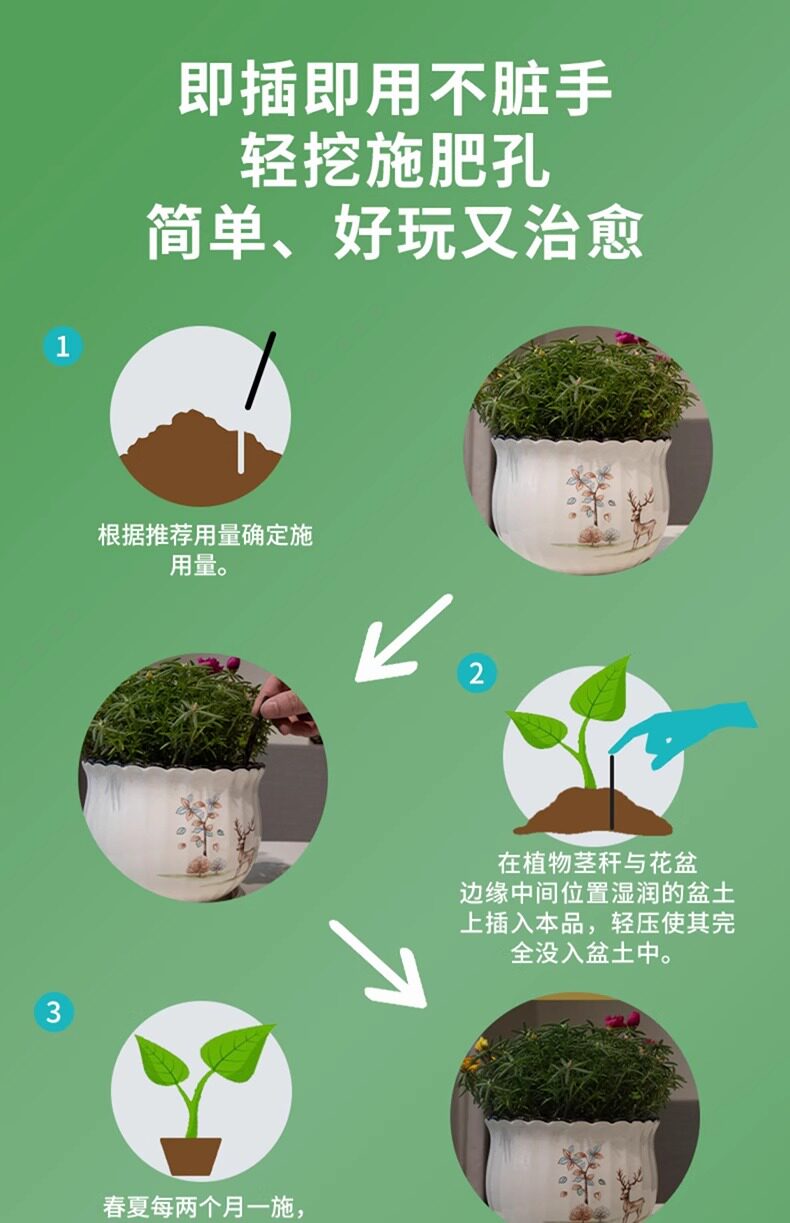 即插即用不脏手
轻挖施肥孔
简单、好玩又治愈

1

根据推荐用量确定施用量。

2

在植物茎秆与花盆边缘中间位置湿润的盆土上插入本品，轻压使其完全没入盆土中。

3

春夏每两个月一施，