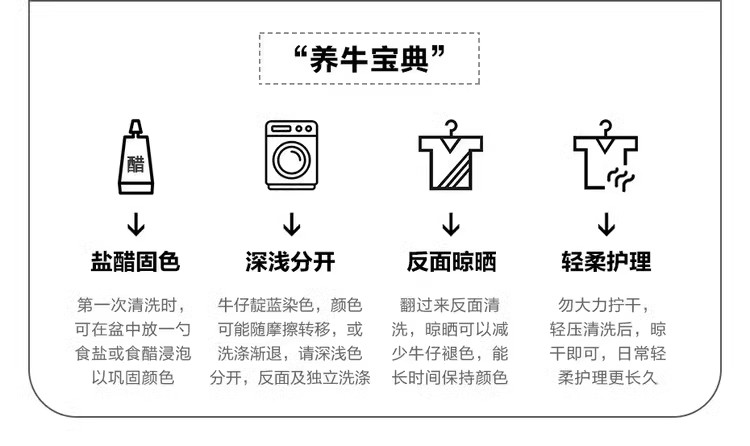 “养牛宝典”

醋

盐醋固色

第一次清洗时，可在盆中放一勺食盐或食醋浸泡以巩固颜色

深浅分开

牛仔靛蓝染色，颜色可能随摩擦转移，或洗涤渐退，请深浅色分开，反面及独立洗涤

反面晾晒

翻过来反面清洗，晾晒可以减少牛仔褪色，能长时间保持颜色

轻柔护理

勿大力拧干，轻压清洗后，晾干即可，日常轻柔护理更长久