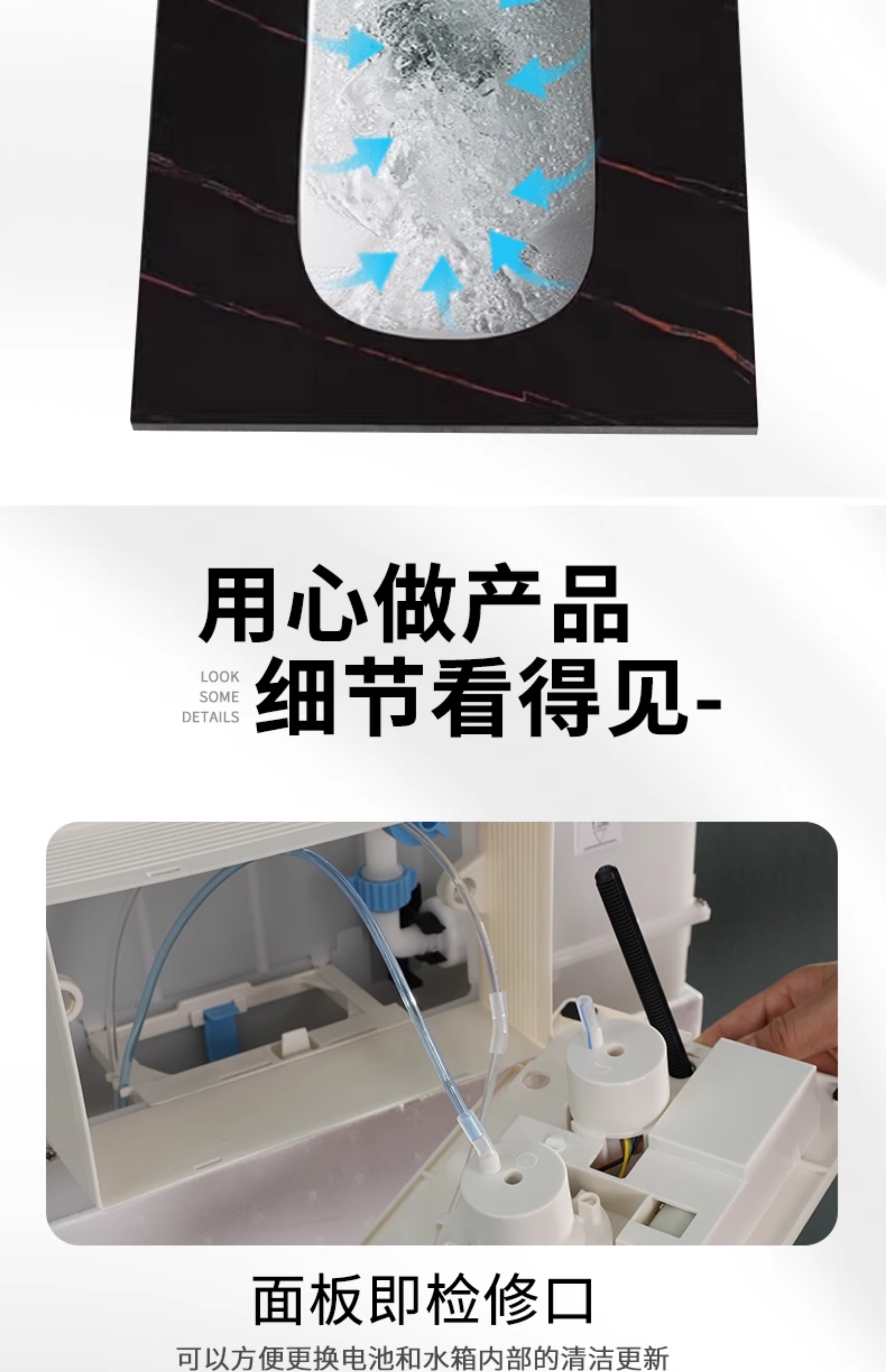 用心做产品

LOOK
SOME
DETAILS

细节看得见-

面板即检修口

可以方便更换电池和水箱内部的清洁更新