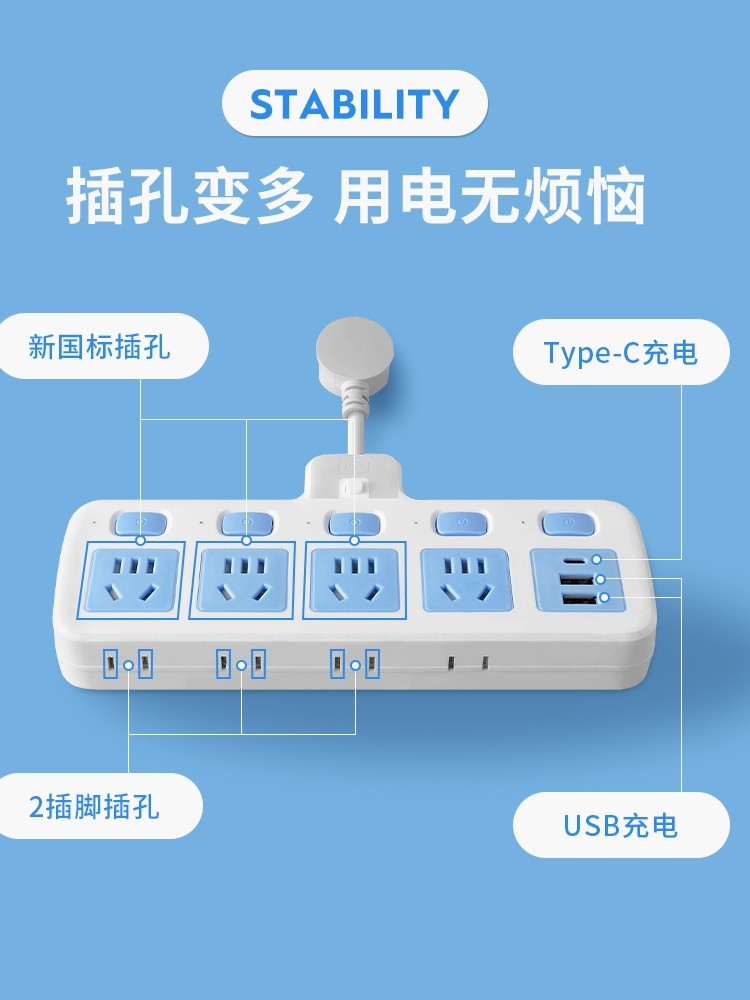 STABILITY

插孔变多 用电无烦恼

新国标插孔

Type-C充电

2插脚插孔

USB充电