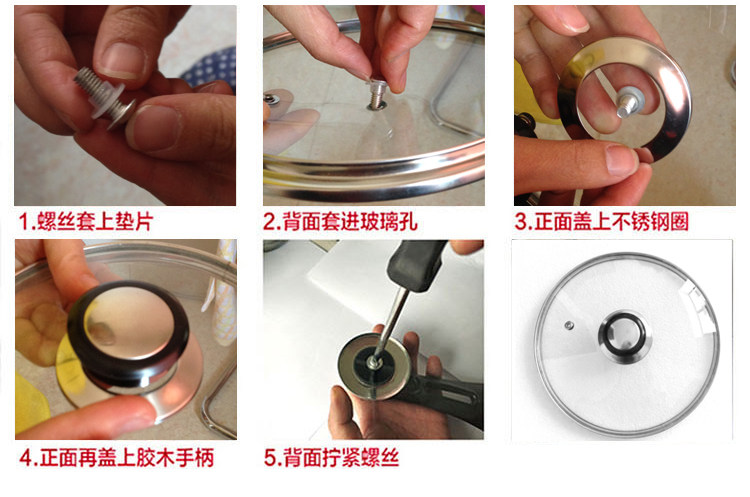 1.螺丝套上垫片

2.背面套进玻璃孔

3.正面盖上不锈钢圈

4.正面再盖上胶木手柄

5.背面拧紧螺丝