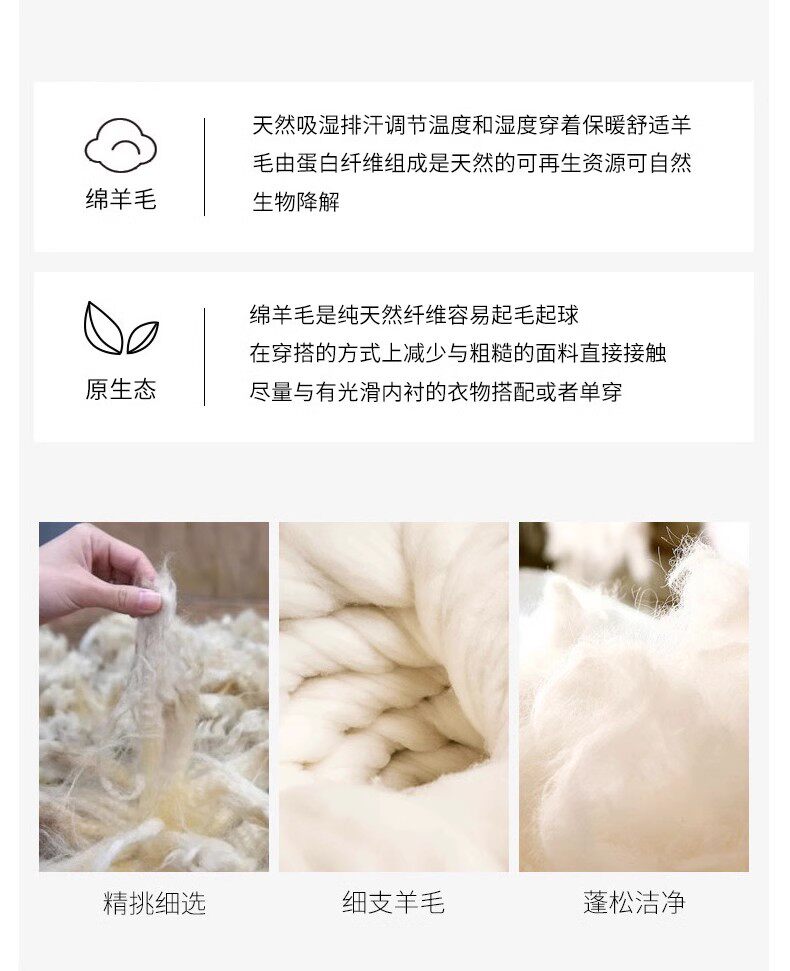 绵羊毛

天然吸湿排汗调节温度和湿度穿着保暖舒适羊毛由蛋白纤维组成是天然的可再生资源可自然生物降解

原生态

绵羊毛是纯天然纤维容易起毛起球
在穿搭的方式上减少与粗糙的面料直接接触
尽量与有光滑内衬的衣物搭配或者单穿

精挑细选

细支羊毛

蓬松洁净