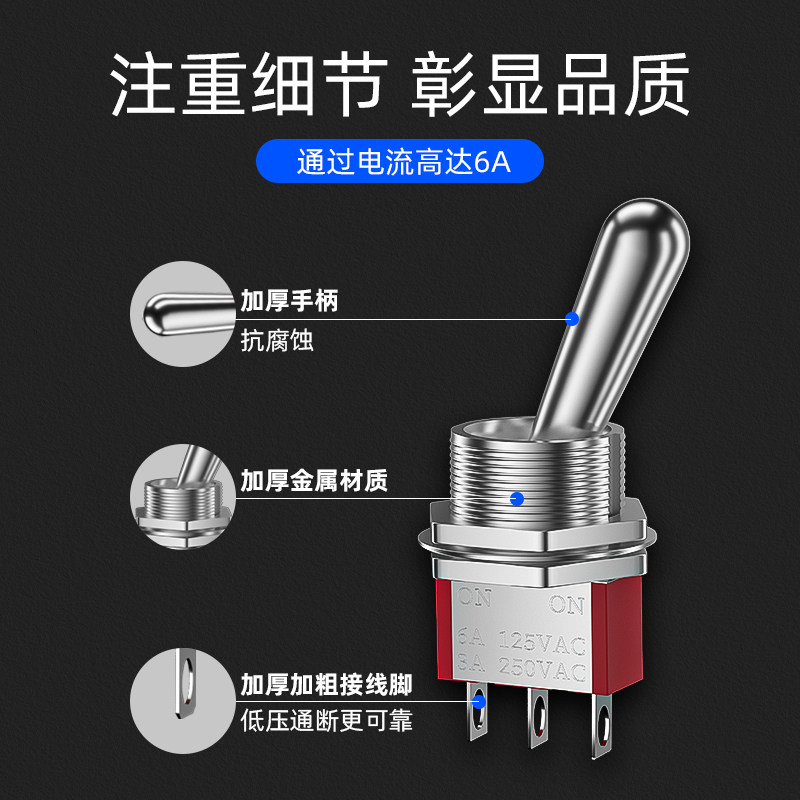 注重细节 彰显品质

通过电流高达6A

加厚手柄
抗腐蚀

加厚金属材质

加厚加粗接线脚
低压通断更可靠

ON ON
6A 125VAC
3A 250VAC