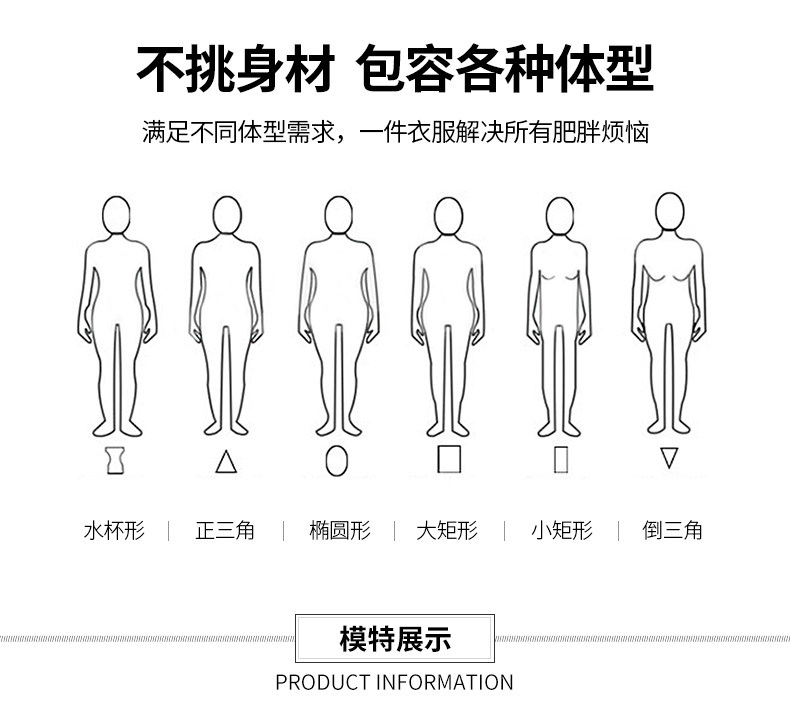 不挑身材 包容各种体型

满足不同体型需求，一件衣服解决所有肥胖烦恼

水杯形 | 正三角 | 椭圆形 | 大矩形 | 小矩形 | 倒三角

模特展示

PRODUCT INFORMATION