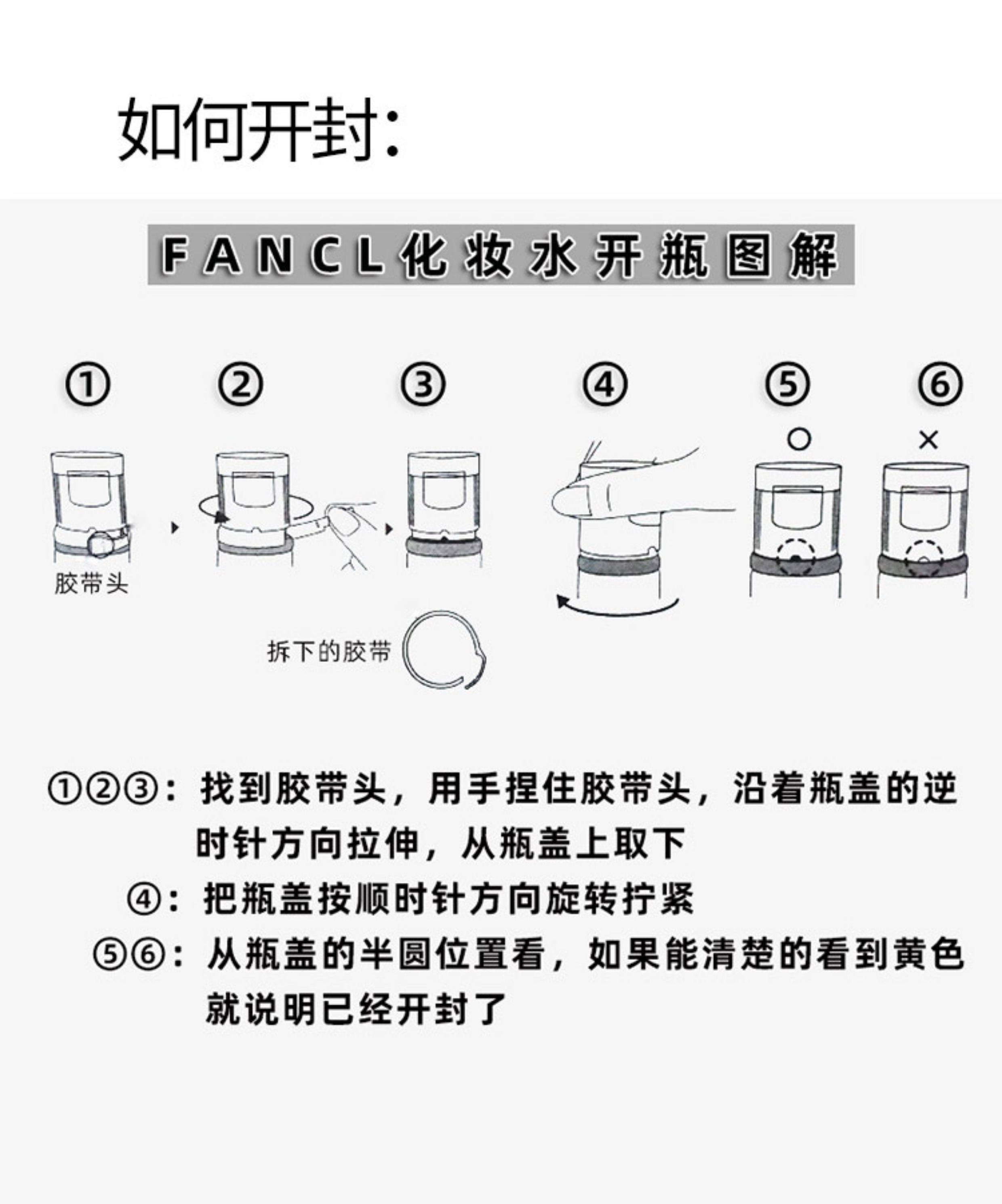 如何开封:

FANCL化妆水开瓶图解

① ② ③ ④ ⑤ ⑥

○ ×

胶带头

拆下的胶带

①②③：找到胶带头，用手捏住胶带头，沿着瓶盖的逆时针方向拉伸，从瓶盖上取下

④：把瓶盖按顺时针方向旋转拧紧

⑤⑥：从瓶盖的半圆位置看，如果能清楚的看到黄色就说明已经开封了