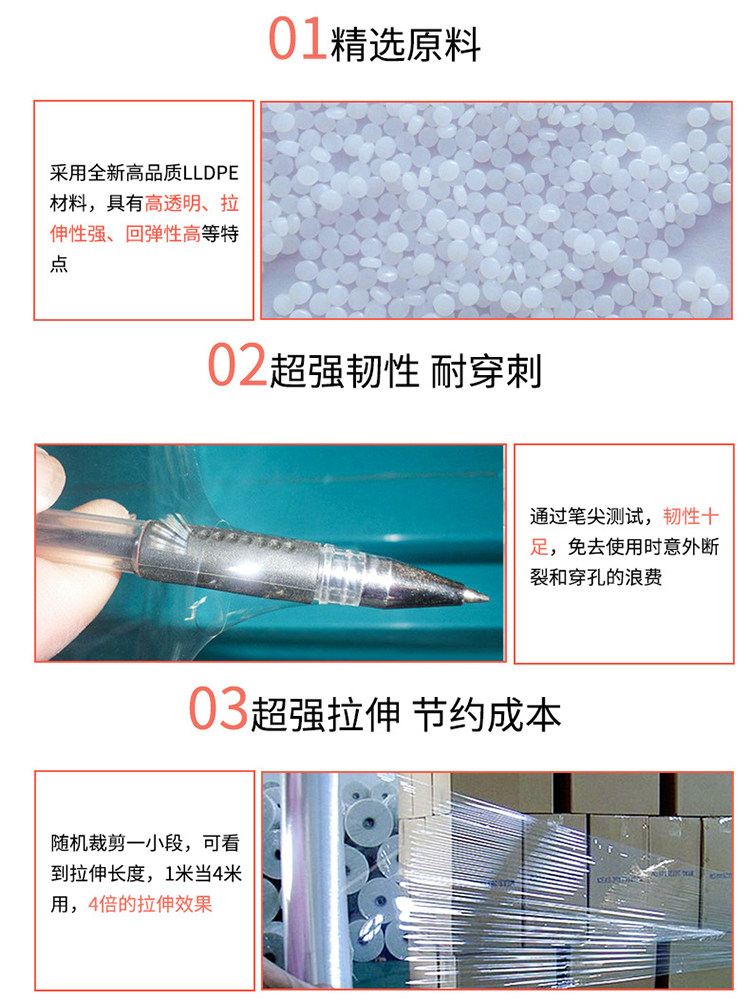 01精选原料

采用全新高品质LLDPE材料，具有高透明、拉伸性强、回弹性高等特点

02超强韧性 耐穿刺

通过笔尖测试，韧性十足，免去使用时意外断裂和穿孔的浪费

03超强拉伸 节约成本

随机裁剪一小段，可看到拉伸长度，1米当4米用，4倍的拉伸效果