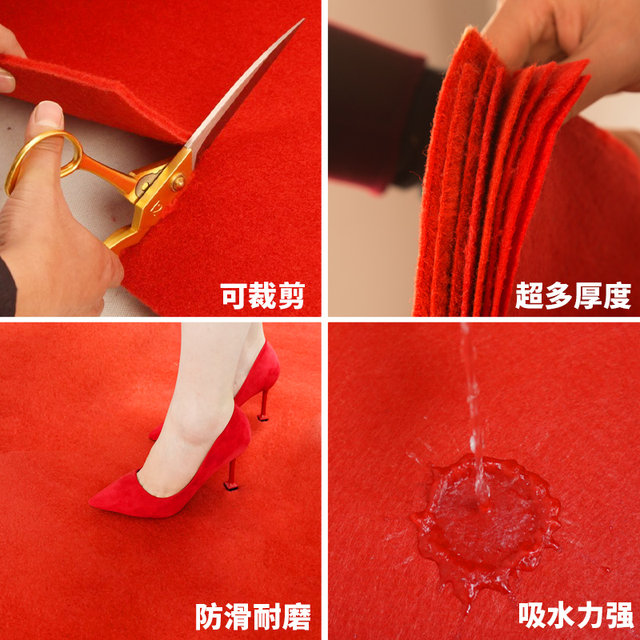 可裁剪

超多厚度

防滑耐磨

吸水力强