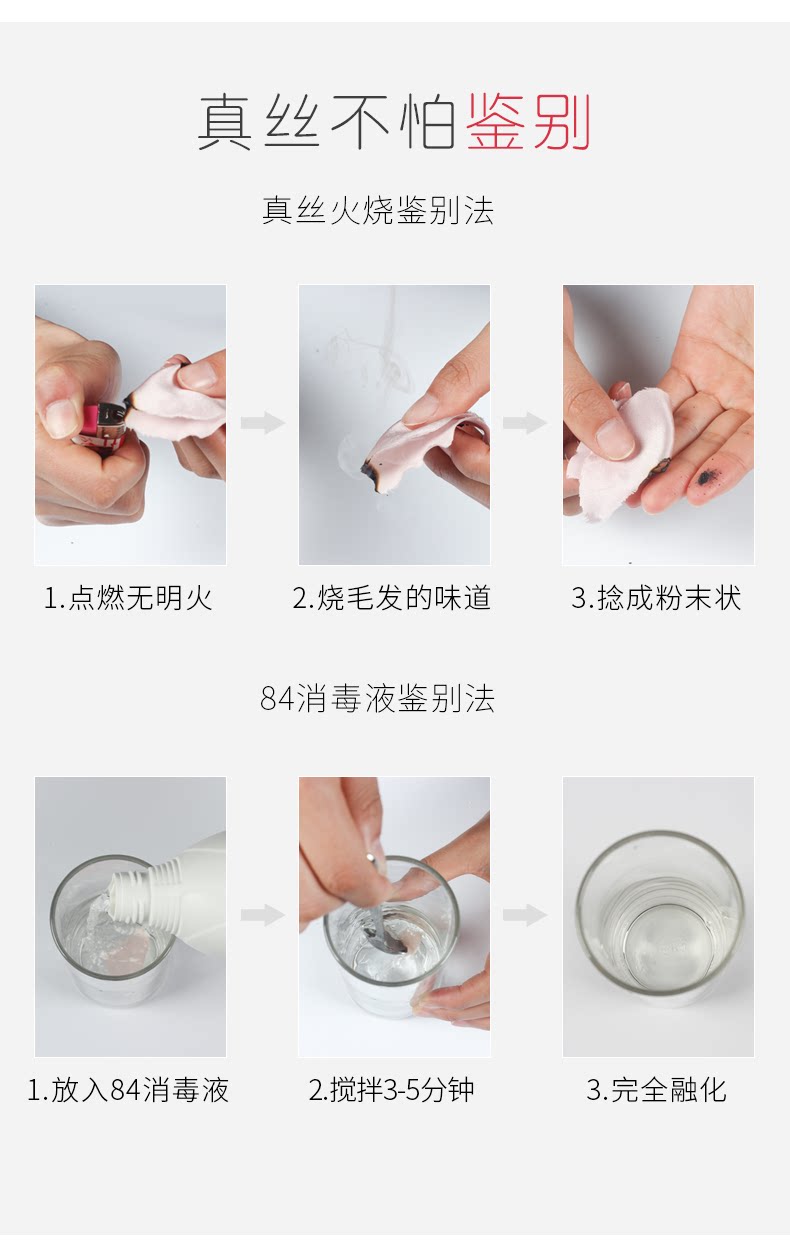 真丝不怕鉴别

真丝火烧鉴别法

1.点燃无明火

2.烧毛发的味道

3.捻成粉末状

84消毒液鉴别法

1.放入84消毒液

2.搅拌3-5分钟

3.完全融化