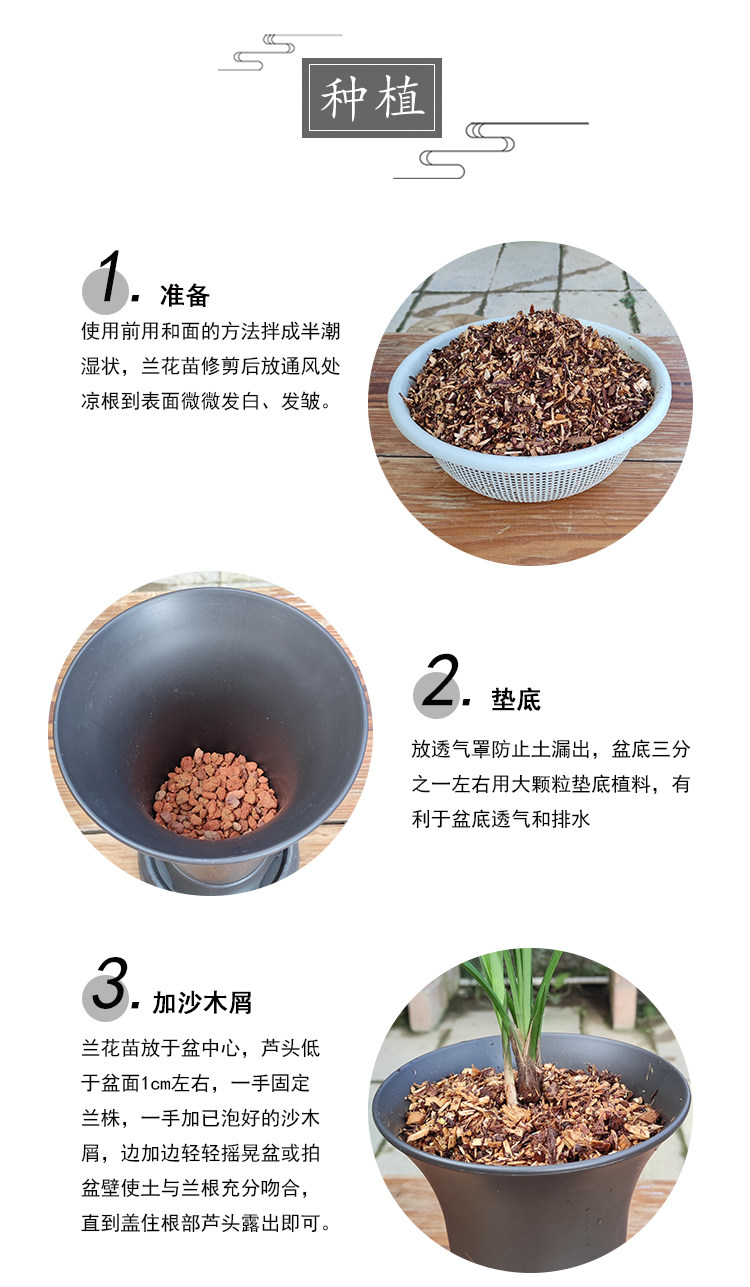 种植

1. 准备

使用前用和面的方法拌成半潮湿状，兰花苗修剪后放通风处凉根到表面微微发白、发皱。

2. 垫底

放透气罩防止土漏出，盆底三分之一左右用大颗粒垫底植料，有利于盆底透气和排水

3. 加沙木屑

兰花苗放于盆中心，芦头低于盆面1cm左右，一手固定兰株，一手加已泡好的沙木屑，边加边轻轻摇晃盆或拍盆壁使土与兰根充分吻合，直到盖住根部芦头露出即可。