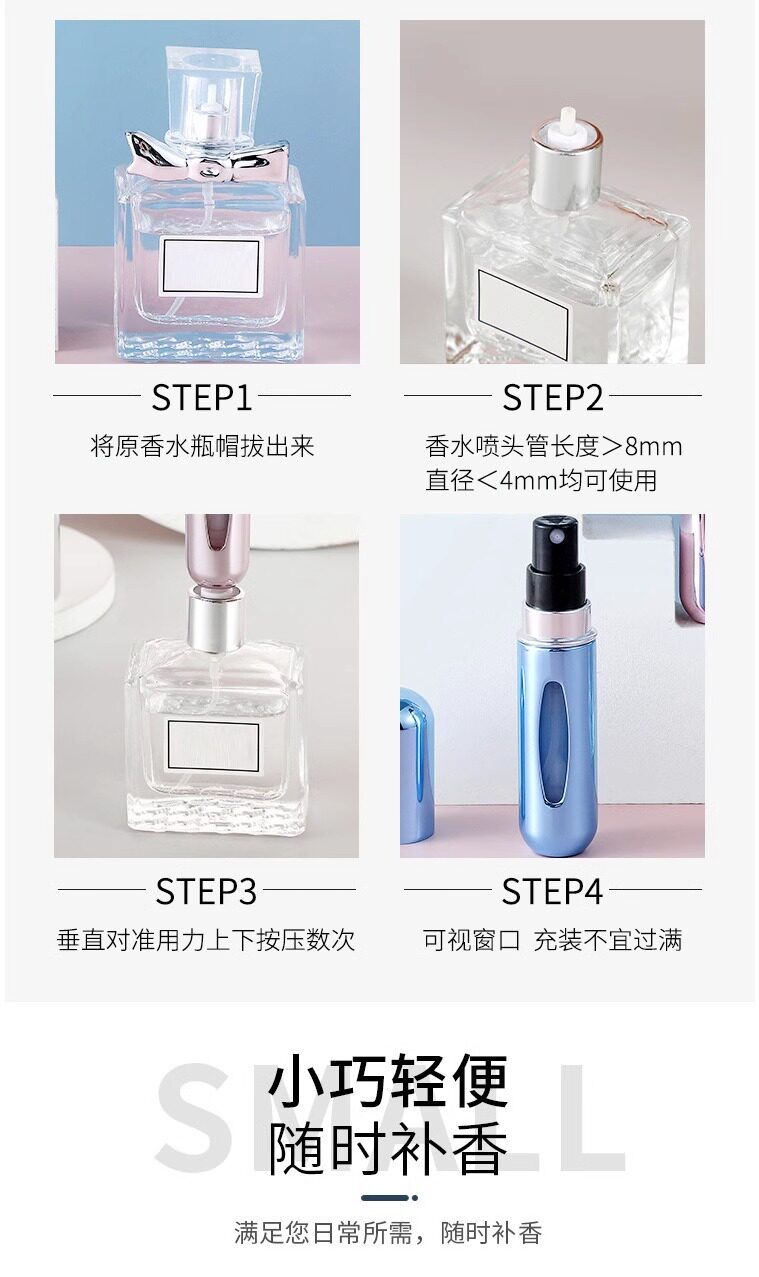 STEP1
将原香水瓶帽拔出来

STEP2
香水喷头管长度＞8mm
直径＜4mm均可使用

STEP3
垂直对准用力上下按压数次

STEP4
可视窗口 充装不宜过满

SMALL
小巧轻便
随时补香

满足您日常所需，随时补香