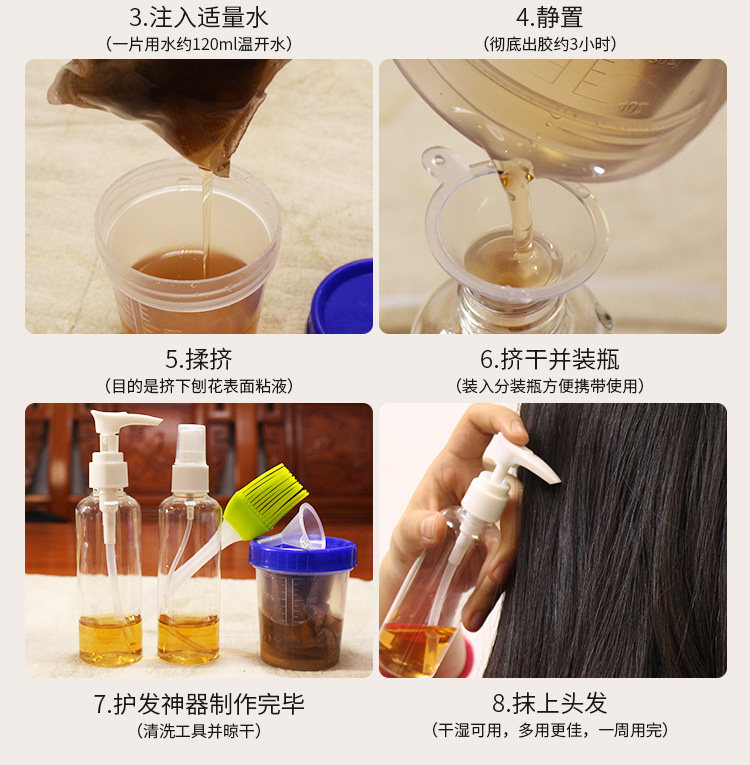 3.注入适量水
（一片用水约120ml温开水）

4.静置
（彻底出胶约3小时）

5.揉挤
（目的是挤下刨花表面粘液）

6.挤干并装瓶
（装入分装瓶方便携带使用）

7.护发神器制作完毕
（清洗工具并晾干）

8.抹上头发
（干湿可用，多用更佳，一周用完）