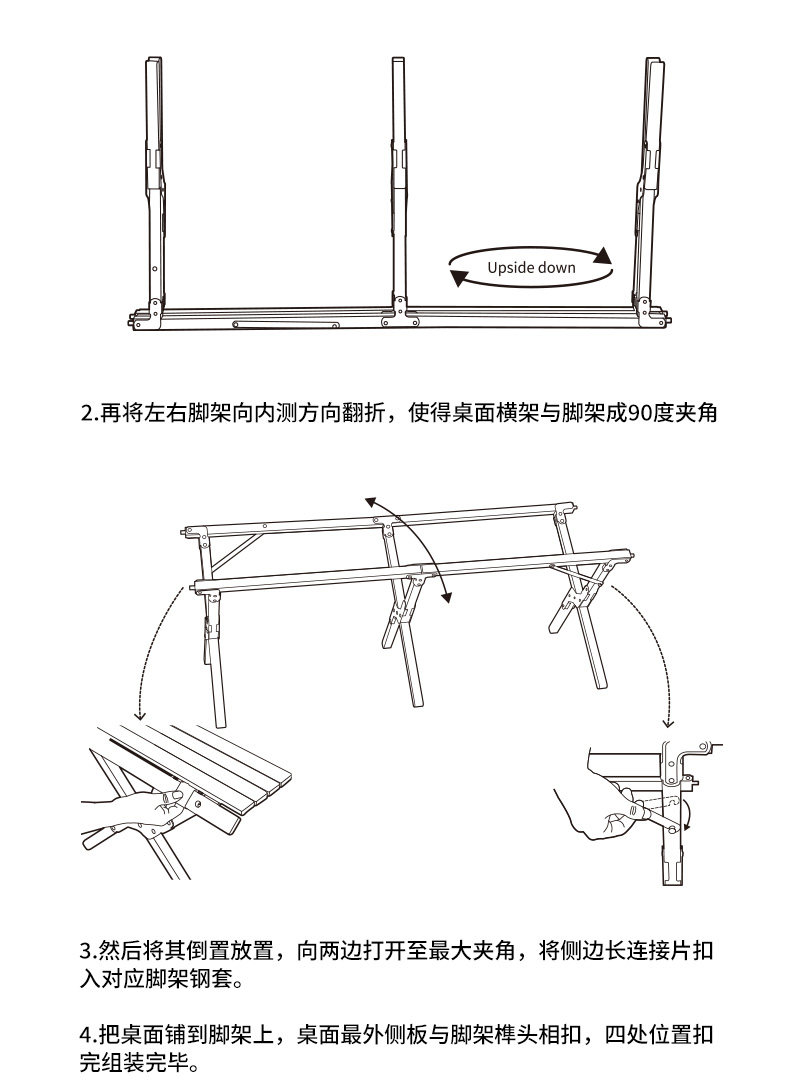 Upside down

2.再将左右脚架向内测方向翻折，使得桌面横架与脚架成90度夹角

3.然后将其倒置放置，向两边打开至最大夹角，将侧边长连接片扣入对应脚架钢套。

4.把桌面铺到脚架上，桌面最外侧板与脚架榫头相扣，四处位置扣完组装完毕。