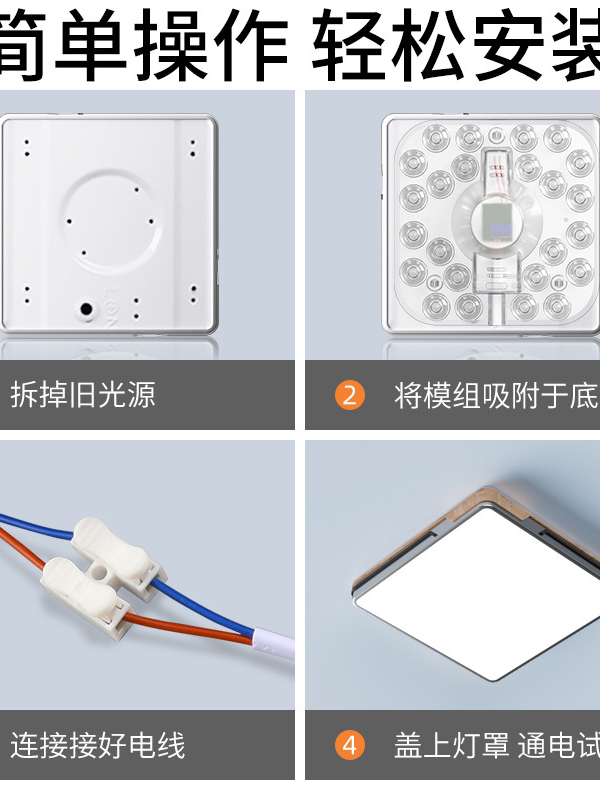 简单操作 轻松安装

拆掉旧光源

2 将模组吸附于底

连接接好电线

4 盖上灯罩 通电试