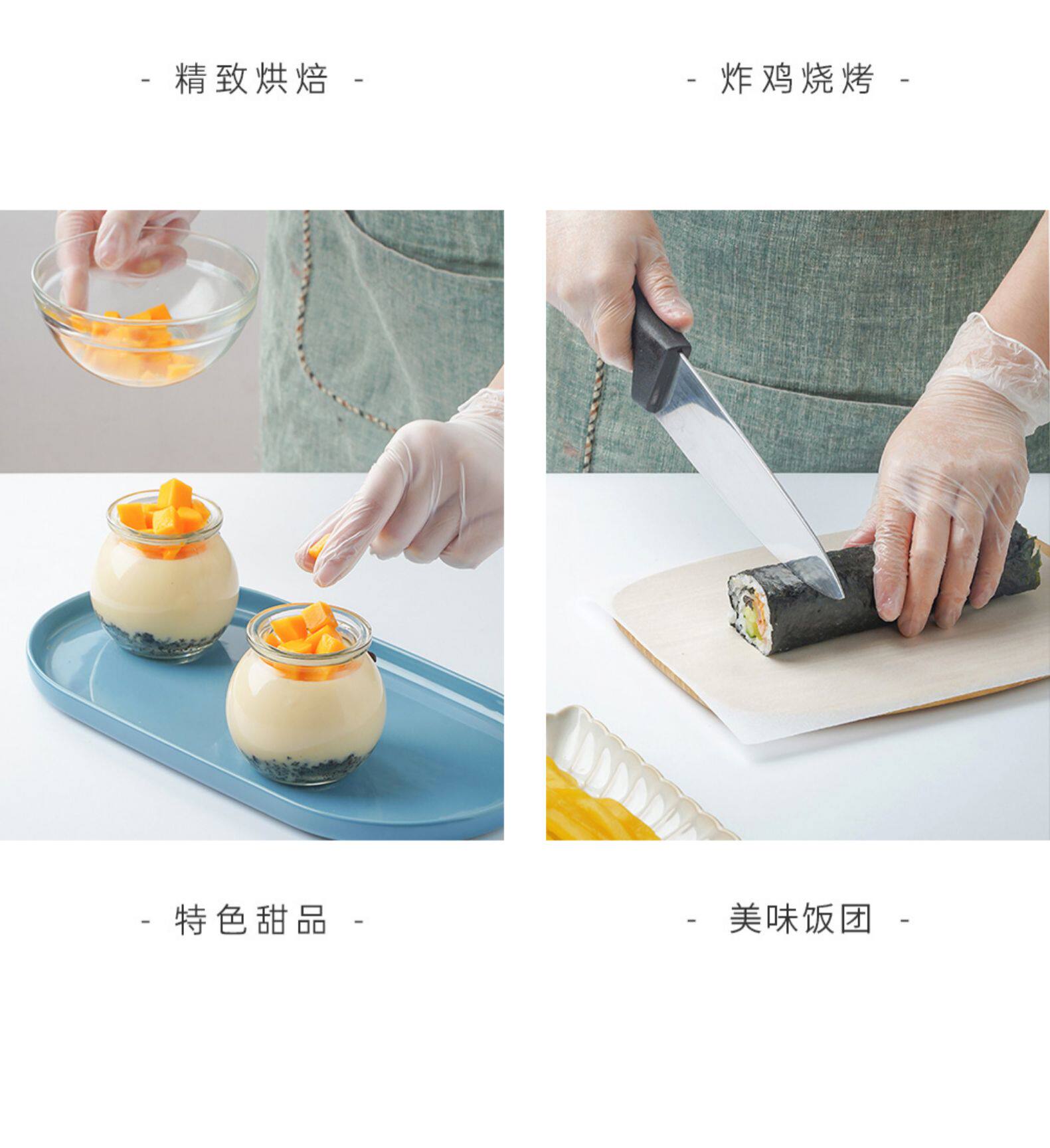 - 精致烘焙 -

- 炸鸡烧烤 -

- 特色甜品 -

- 美味饭团 -