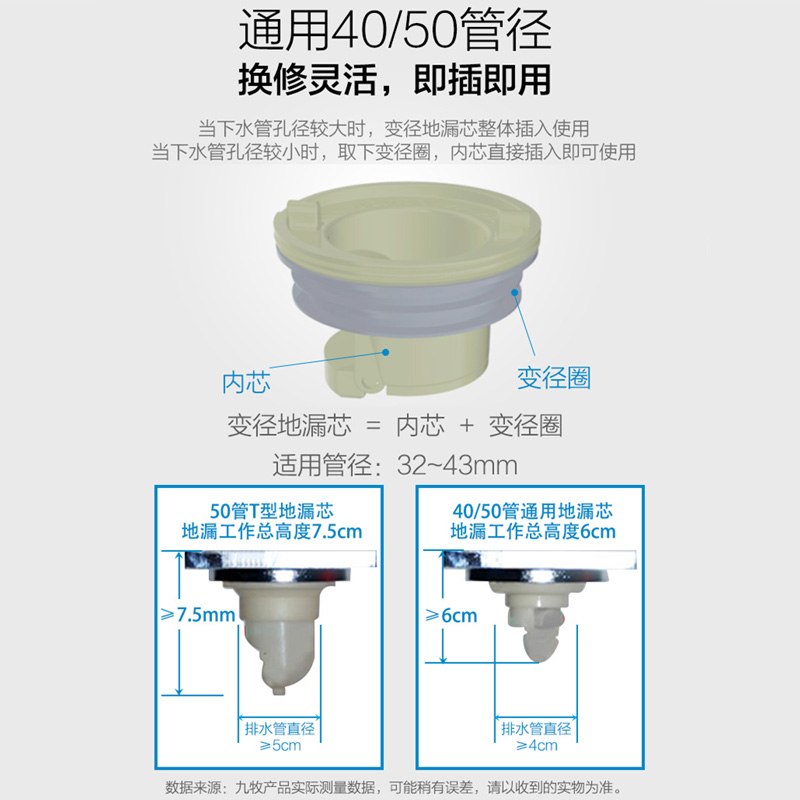 通用40/50管径
换修灵活，即插即用

当下水管孔径较大时，变径地漏芯整体插入使用
当下水管孔径较小时，取下变径圈，内芯直接插入即可使用

内芯
变径圈

变径地漏芯 = 内芯 + 变径圈
适用管径：32~43mm

50管T型地漏芯
地漏工作总高度7.5cm
≥7.5mm
排水管直径
≥5cm

40/50管通用地漏芯
地漏工作总高度6cm
≥6cm
排水管直径
≥4cm

数据来源：九牧产品实际测量数据，可能稍有误差，请以收到的实物为准。